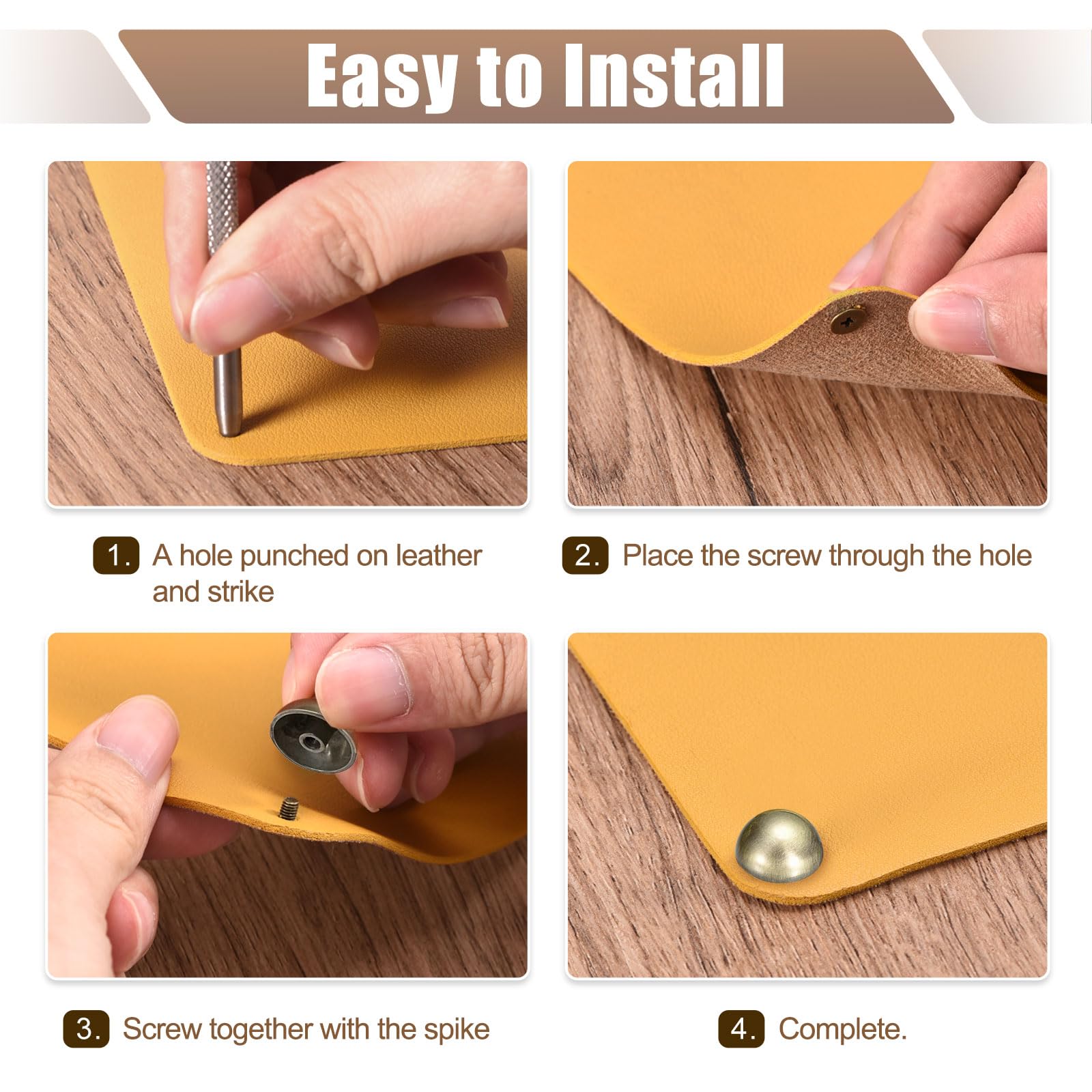 Easy to Install

1. A hole punched on leather and strike

2. Place the screw through the hole

3. Screw together with the spike

4. Complete.