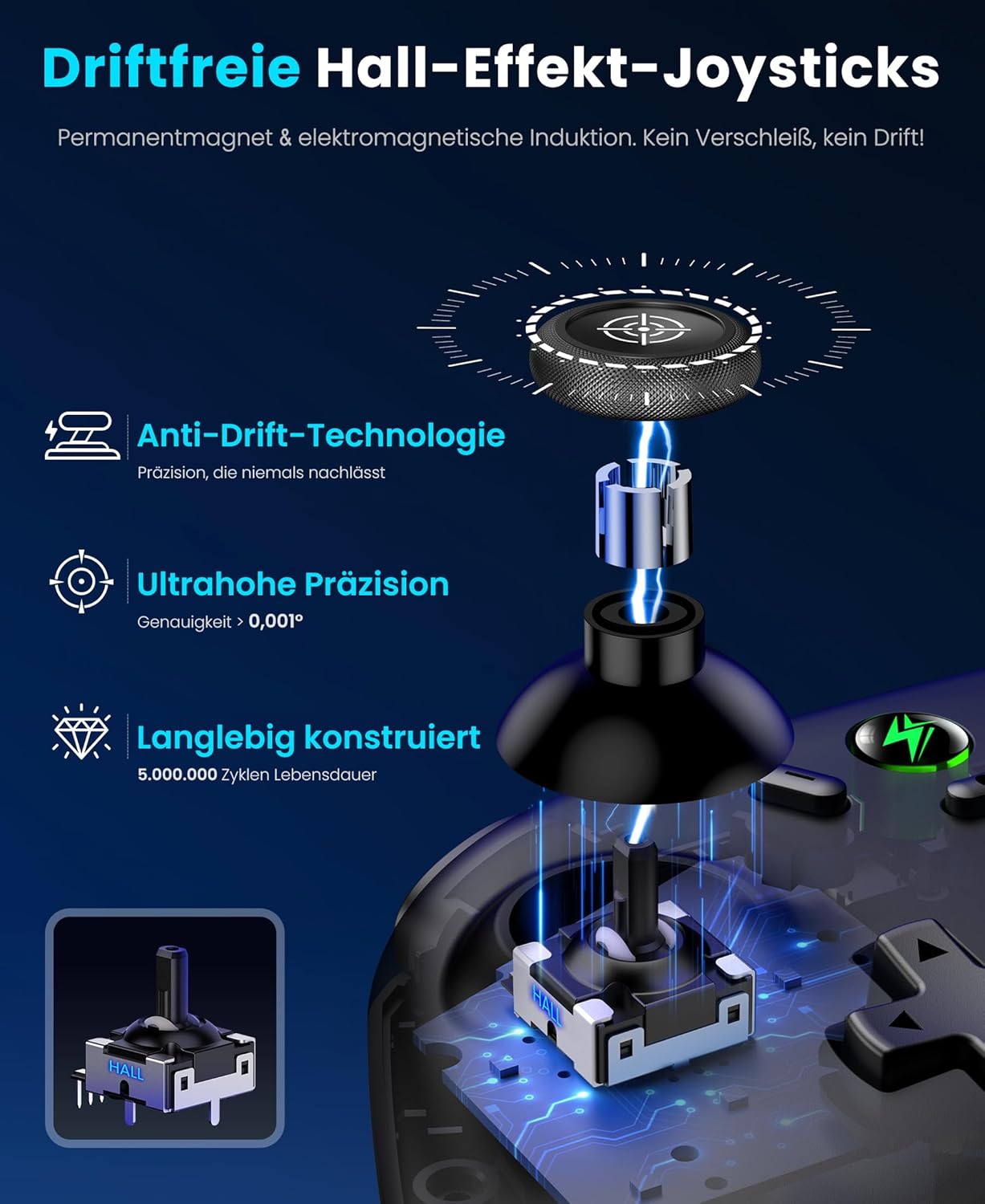 Driftfreie Hall-Effekt-Joysticks

Permanentmagnet & elektromagnetische Induktion. Kein Verschleiß, kein Drift!

Anti-Drift-Technologie
Präzision, die niemals nachlässt

Ultrahohe Präzision
Genauigkeit > 0,001°

Langlebig konstruiert
5.000.000 Zyklen Lebensdauer

HALL

HALL