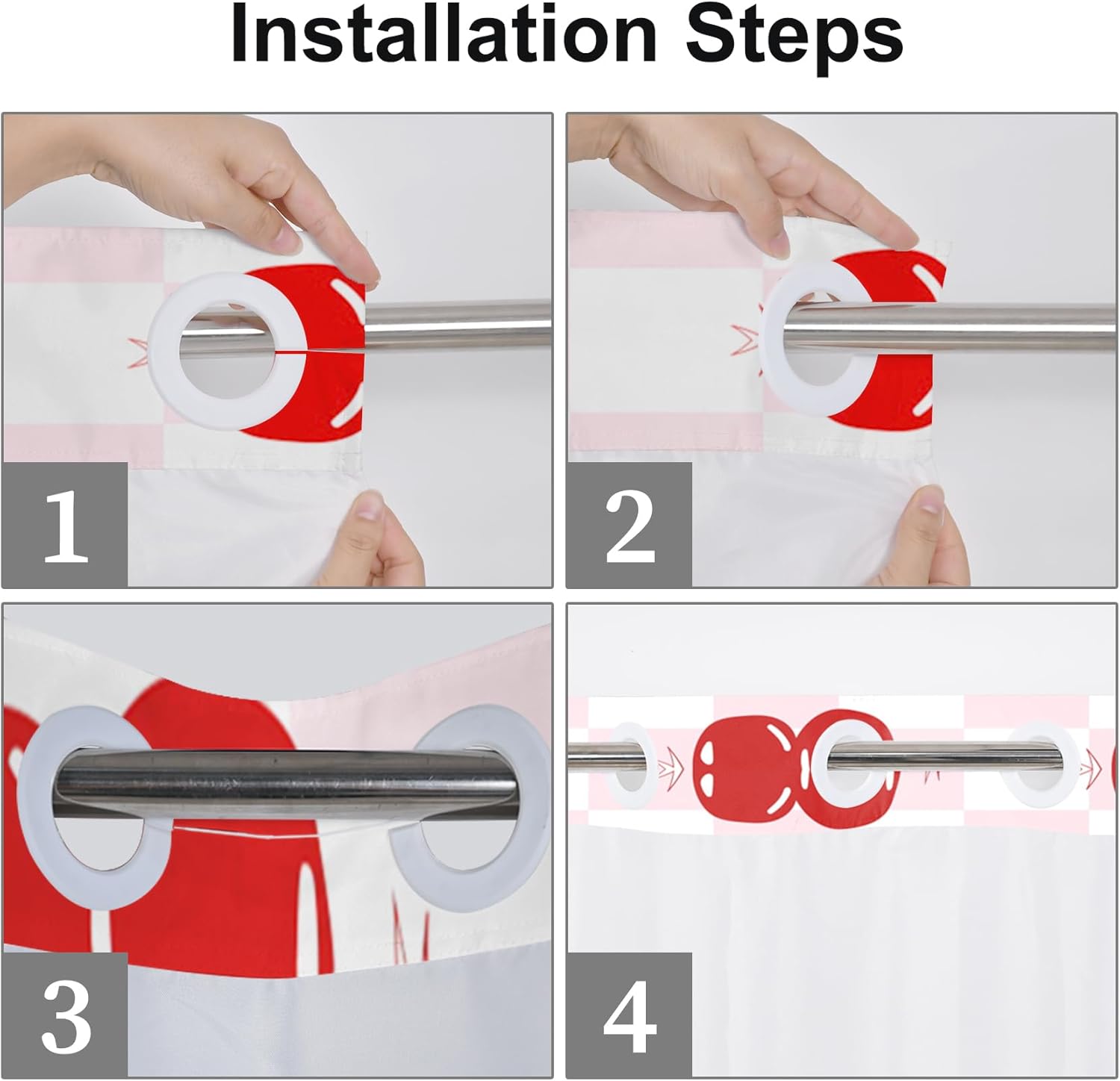 Installation Steps

1

2

3

4