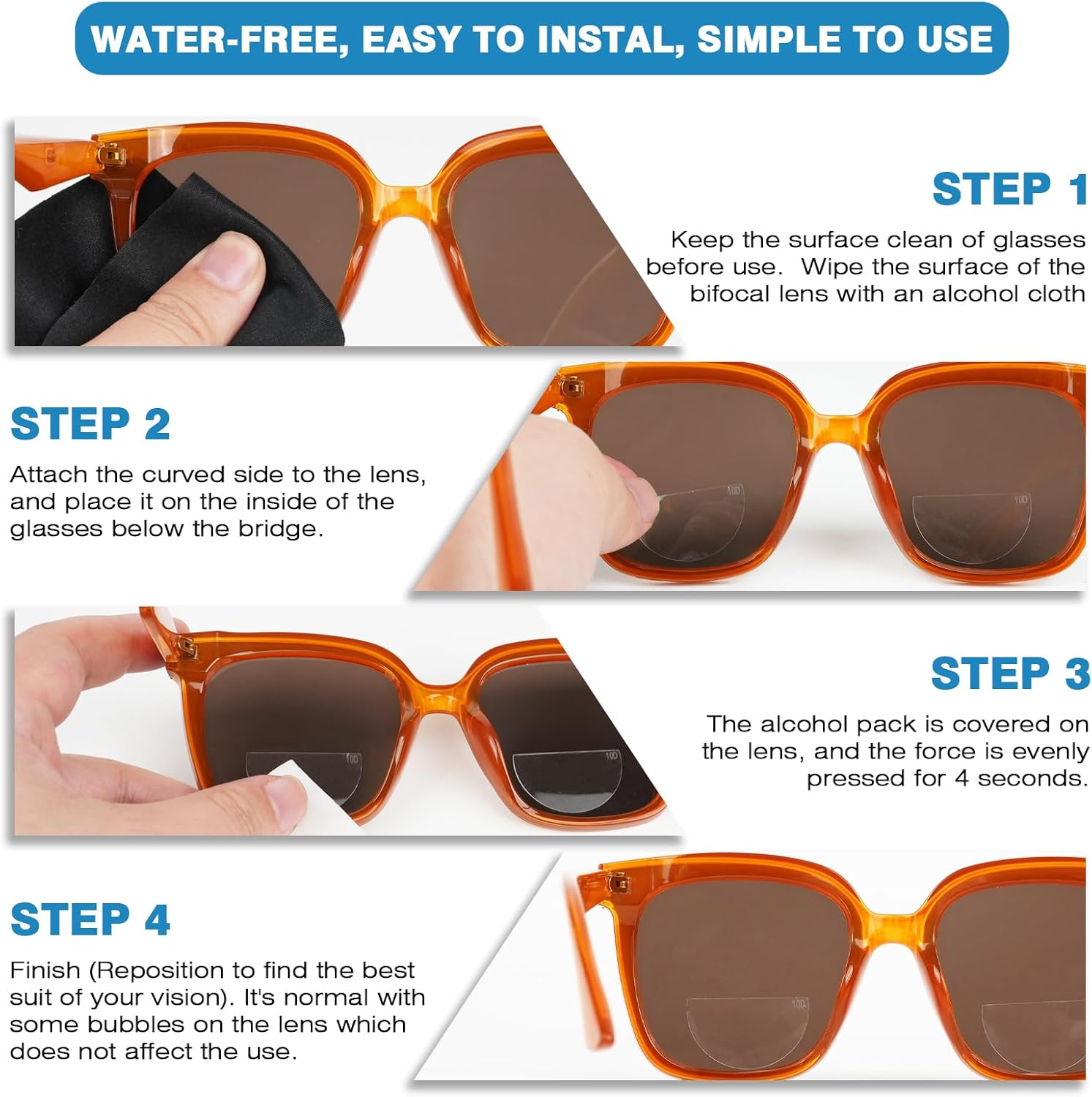 WATER-FREE, EASY TO INSTAL, SIMPLE TO USE

STEP 1

Keep the surface clean of glasses before use. Wipe the surface of the bifocal lens with an alcohol cloth

STEP 2

Attach the curved side to the lens, and place it on the inside of the glasses below the bridge.

10D

10D

STEP 3

The alcohol pack is covered on the lens, and the force is evenly pressed for 4 seconds.

10D

10D

STEP 4

Finish (Reposition to find the best suit of your vision). It's normal with some bubbles on the lens which does not affect the use.

10D