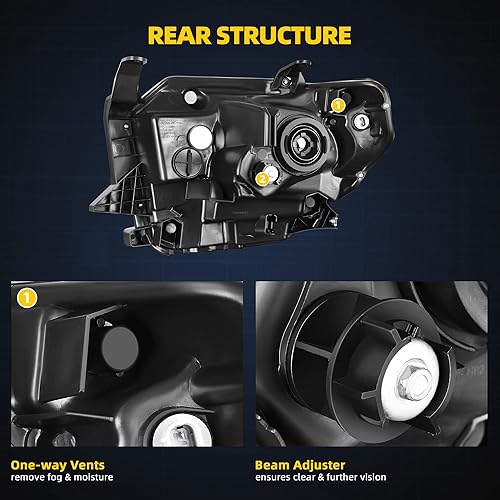 REAR STRUCTURE

1

2

1

One-way Vents
remove fog & moisture

Beam Adjuster
ensures clear & further vision