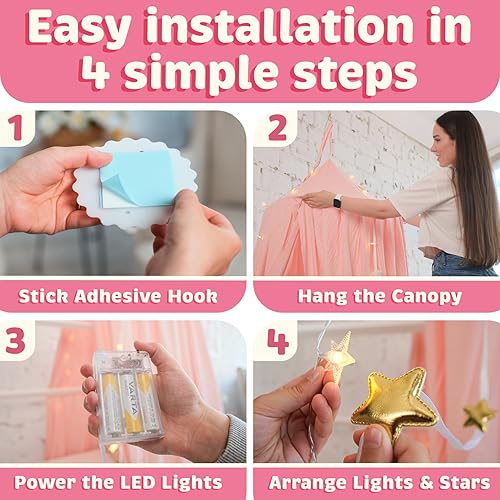 Easy installation in 4 simple steps

1

Stick Adhesive Hook

2

Hang the Canopy

3

VARTA

Power the LED Lights

4

Arrange Lights & Stars