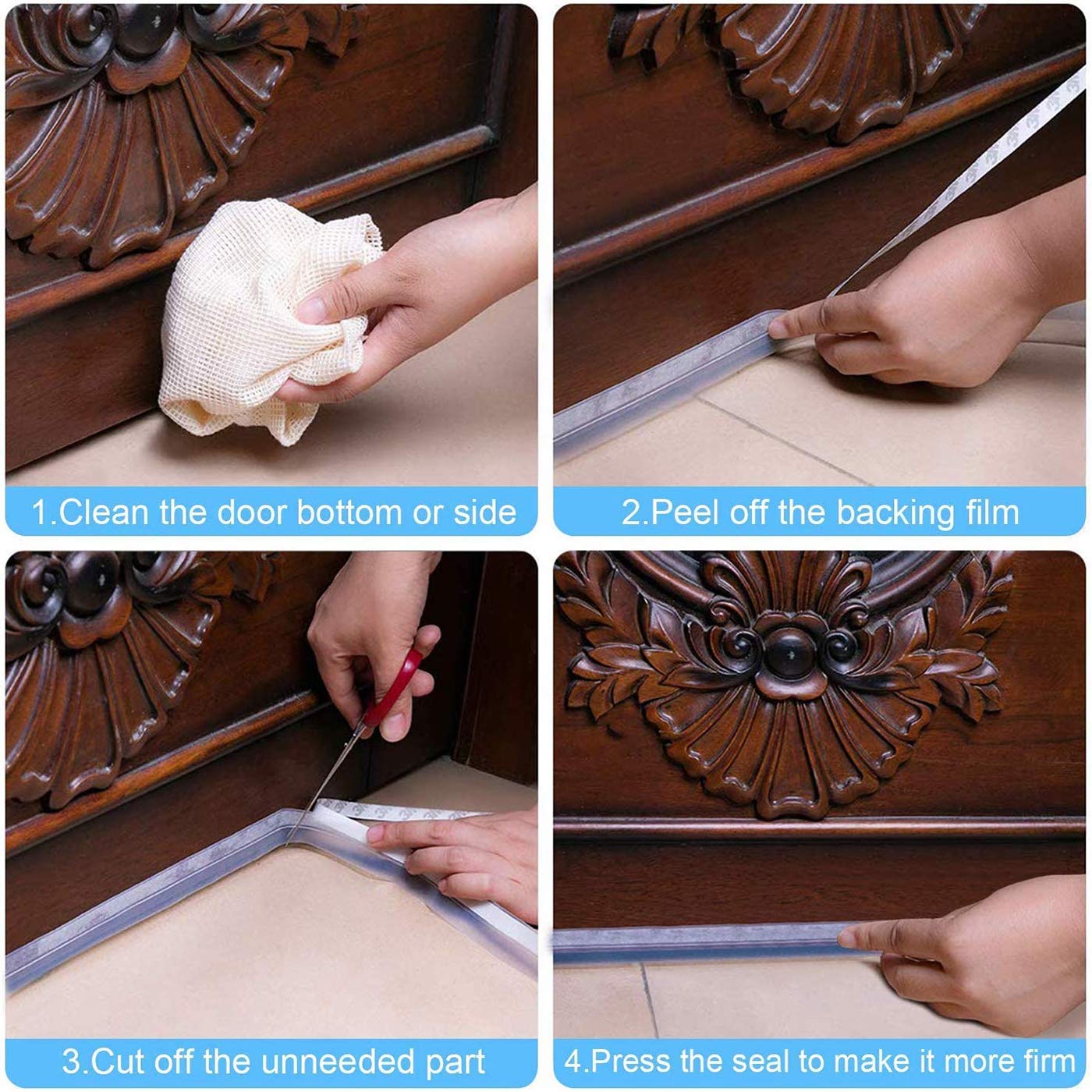 1.Clean the door bottom or side

2.Peel off the backing film

3.Cut off the unneeded part

4.Press the seal to make it more firm