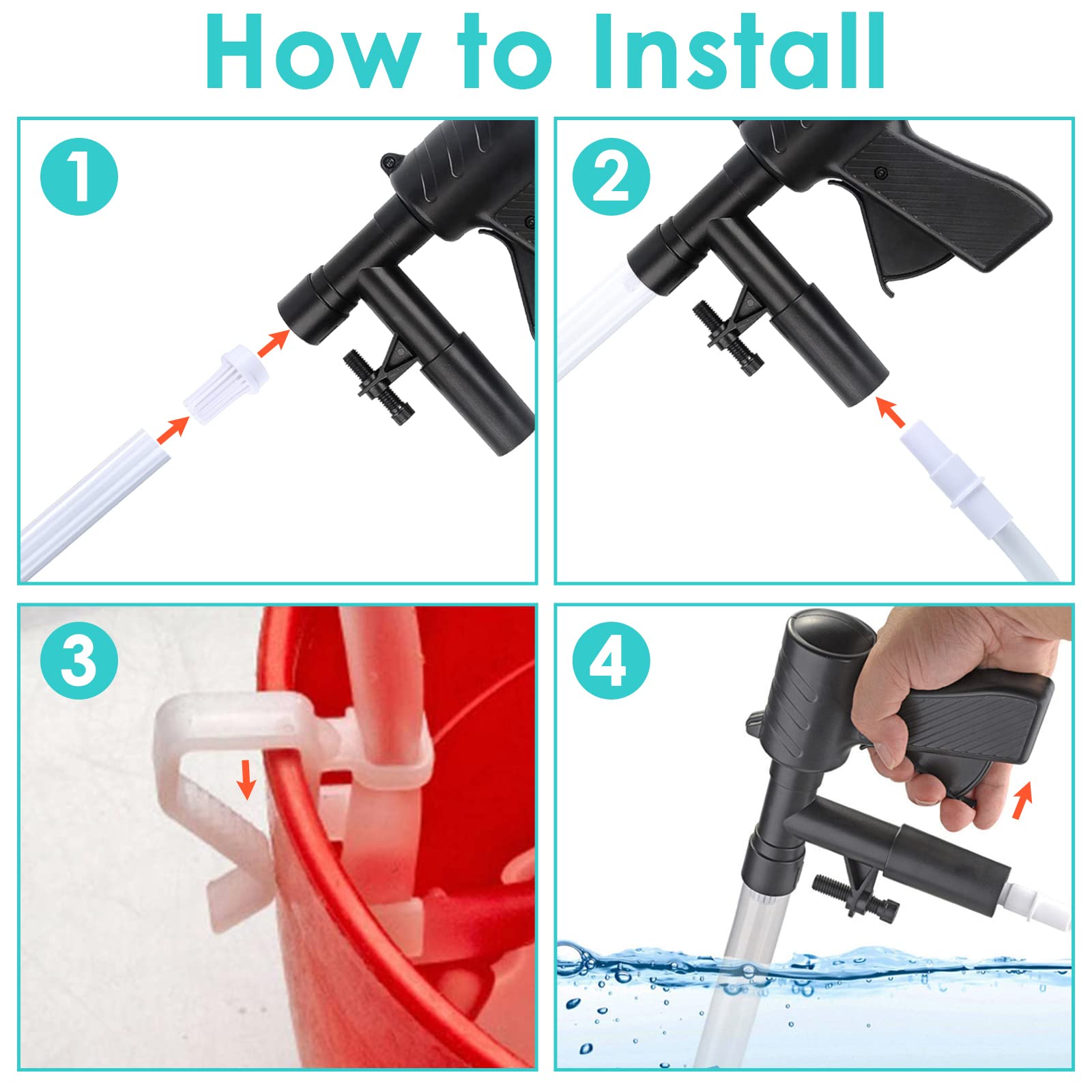 How to Install

1

2

3

4