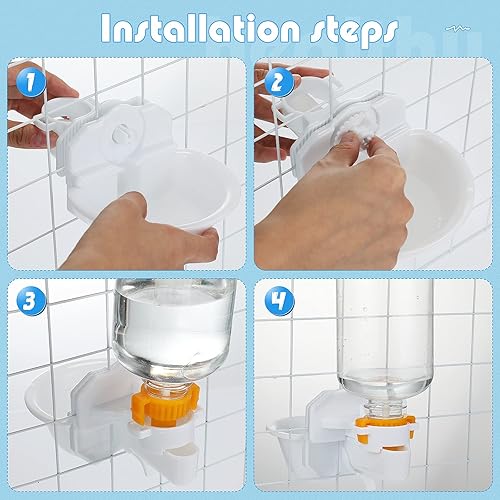 Installation steps

1

2

3

4