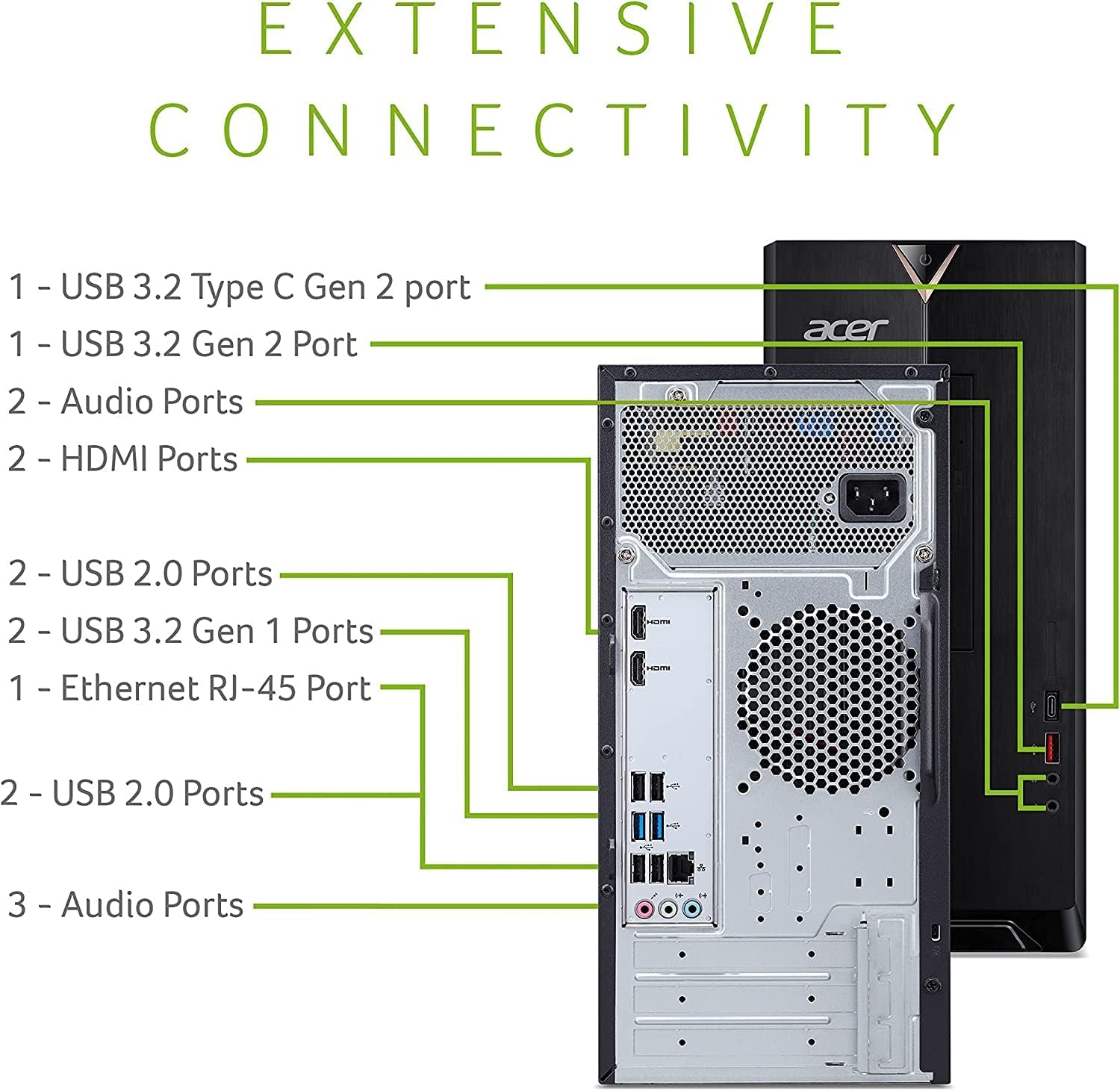 EXTENSIVE CONNECTIVITY

1 - USB 3.2 Type C Gen 2 port
1 - USB 3.2 Gen 2 Port
2 - Audio Ports
2 - HDMI Ports

2 - USB 2.0 Ports
2 - USB 3.2 Gen 1 Ports
1 - Ethernet RJ-45 Port
2 - USB 2.0 Ports
3 - Audio Ports

acer

HDMI
HDMI