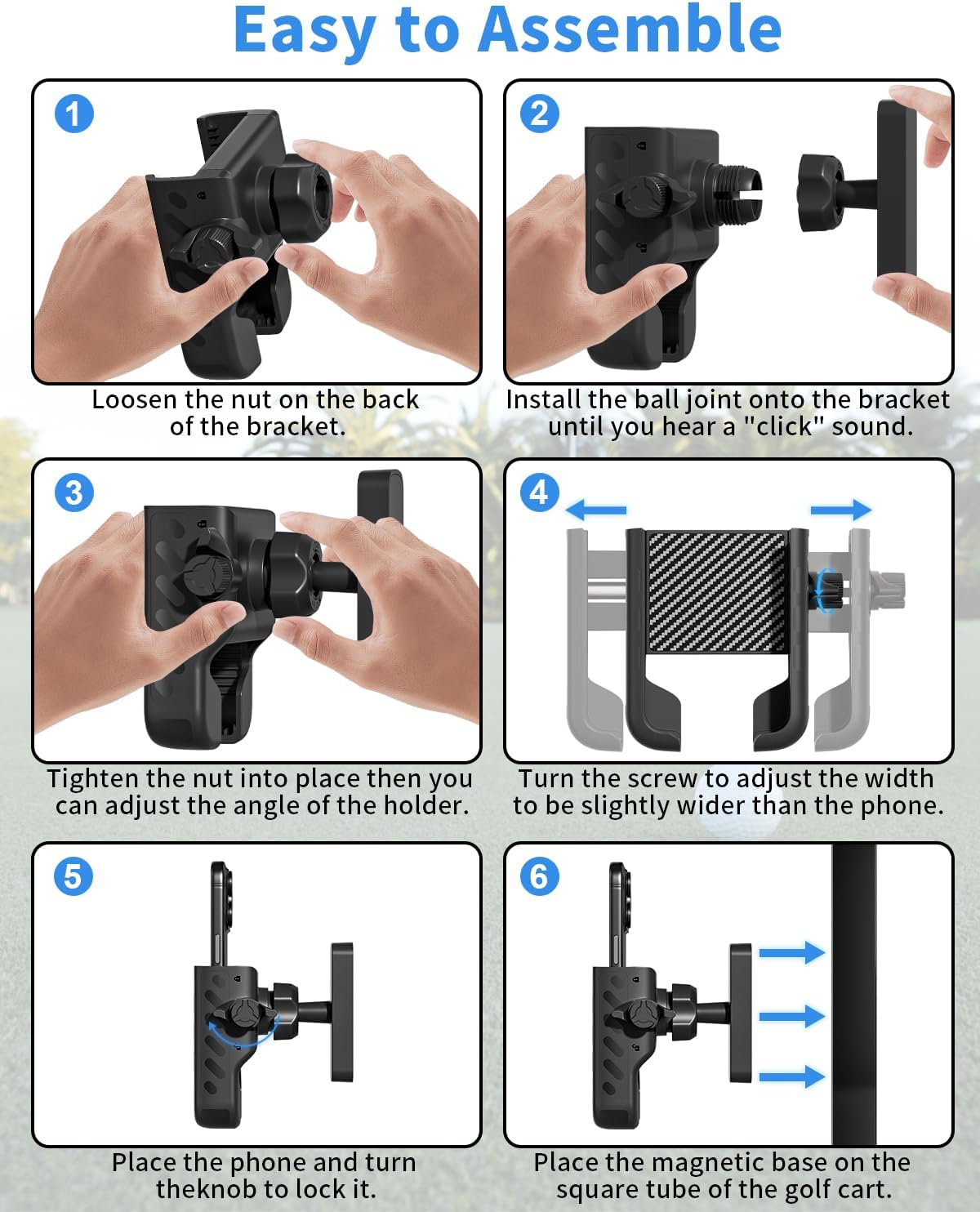 Easy to Assemble

1

Loosen the nut on the back of the bracket.

2

Install the ball joint onto the bracket until you hear a "click" sound.

3

Tighten the nut into place then you can adjust the angle of the holder.

4

Turn the screw to adjust the width to be slightly wider than the phone.

5

Place the phone and turn theknob to lock it.

6

Place the magnetic base on the square tube of the golf cart.