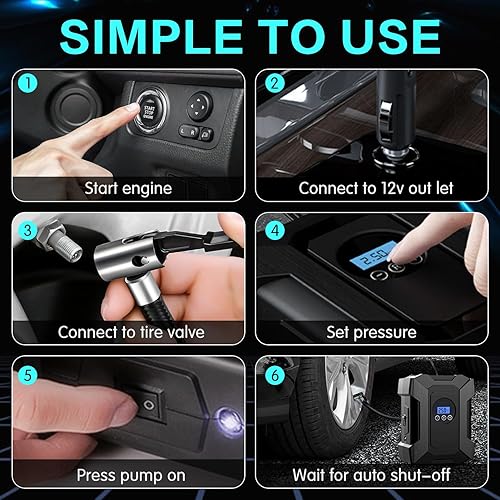 SIMPLE TO USE

1
START STOP ENGINE
L R
Start engine

2
Connect to 12v out let

3
Connect to tire valve

4
2.50
Set pressure

5
Press pump on

6
Wait for auto shut-off