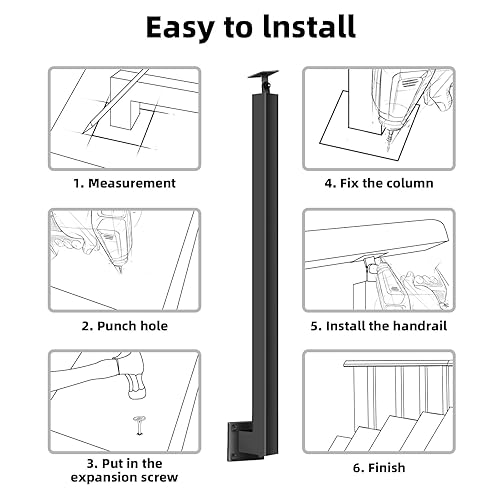 Easy to lnstall

1. Measurement

2. Punch hole

3. Put in the expansion screw

4. Fix the column

5. Install the handrail

6. Finish