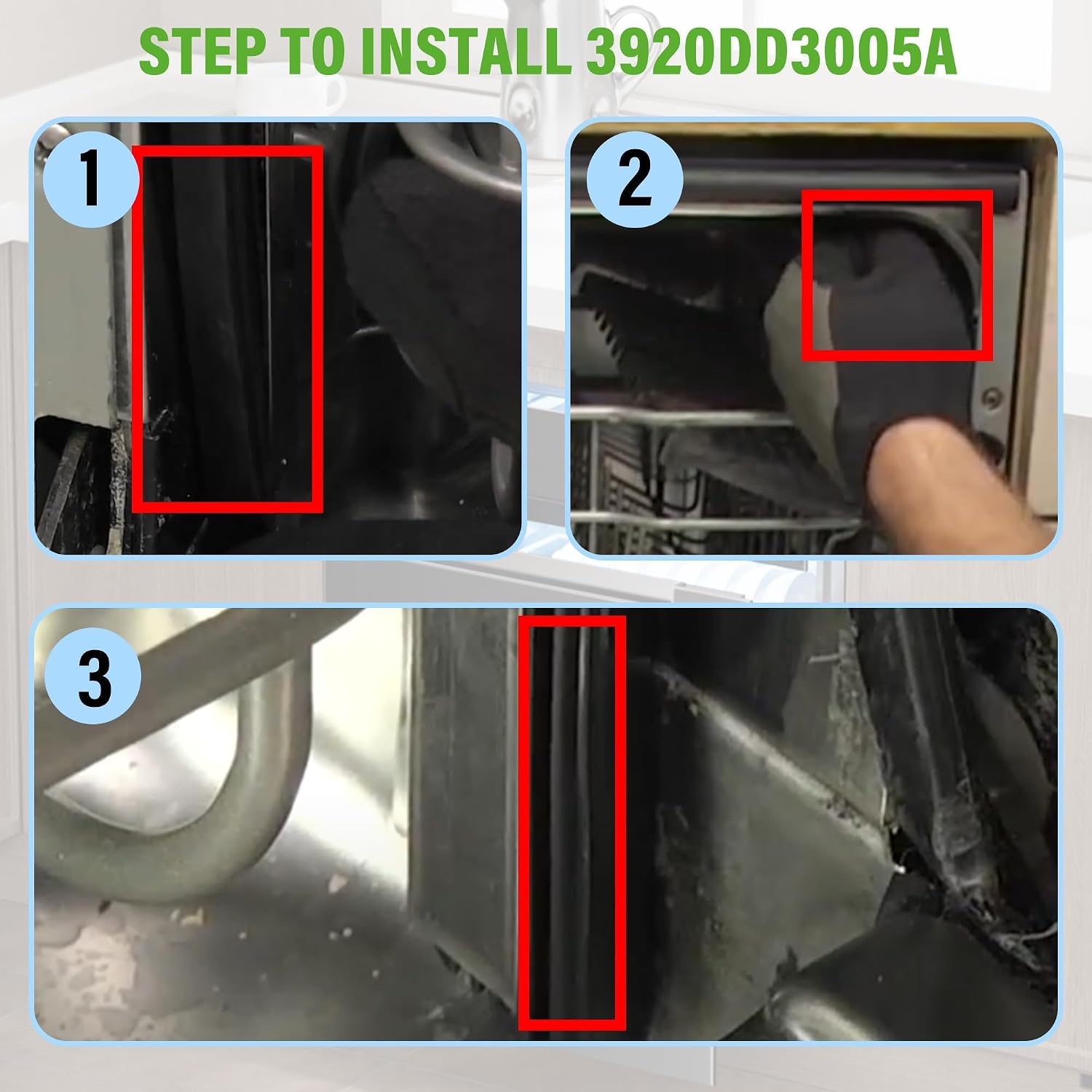 STEP TO INSTALL 3920DD3005A

1

2

3