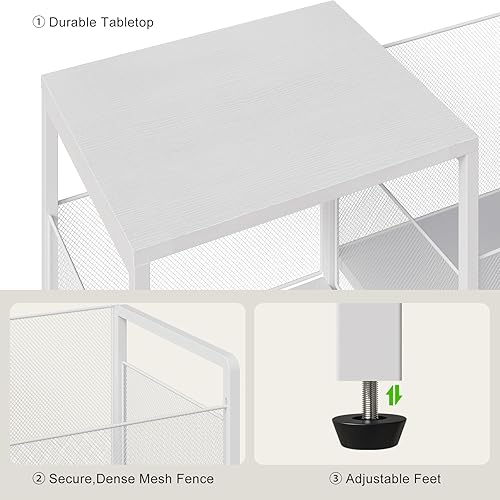 ① Durable Tabletop

② Secure,Dense Mesh Fence

③ Adjustable Feet