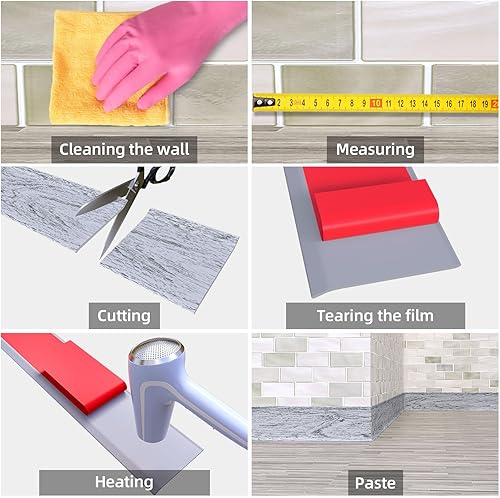 Cleaning the wall

2 3 4 5 6 7 8 9 10 11 12 13 14 15 16 17 18 19

Measuring

Cutting

Tearing the film

Heating

Paste