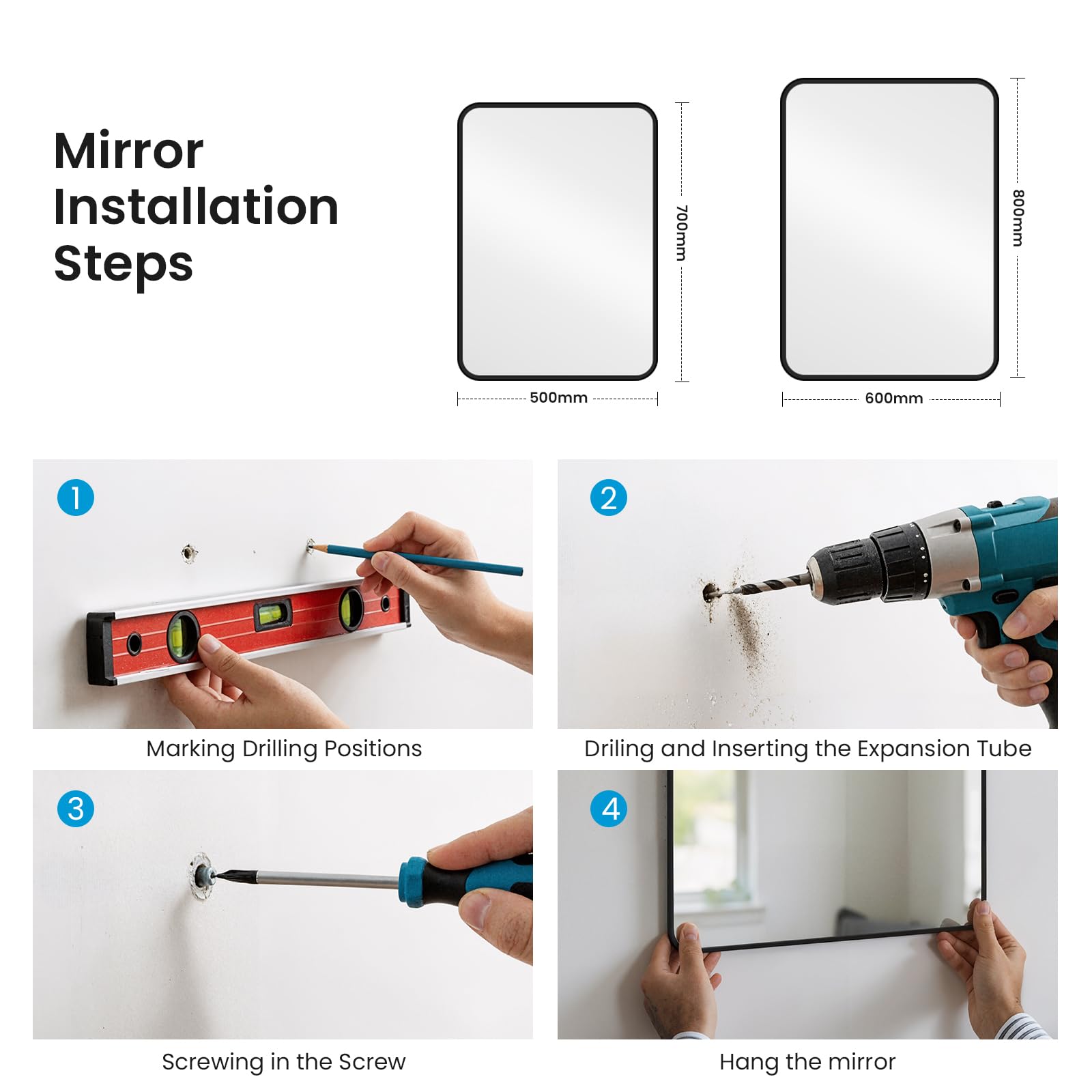 Mirror Installation Steps

700mm
500mm

800mm
600mm

1
Marking Drilling Positions

2
Driling and Inserting the Expansion Tube

3
Screwing in the Screw

4
Hang the mirror