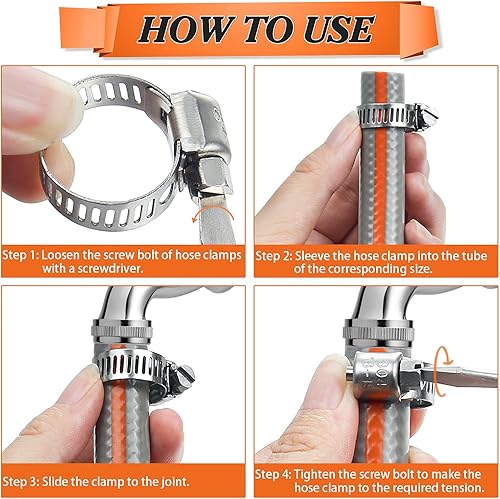 HOW TO USE

Step 1: Loosen the screw bolt of hose clamps with a screwdriver.

Step 2: Sleeve the hose clamp into the tube of the corresponding size.

Step 3: Slide the clamp to the joint.

Step 4: Tighten the screw bolt to make the hose clamp to the required tension.