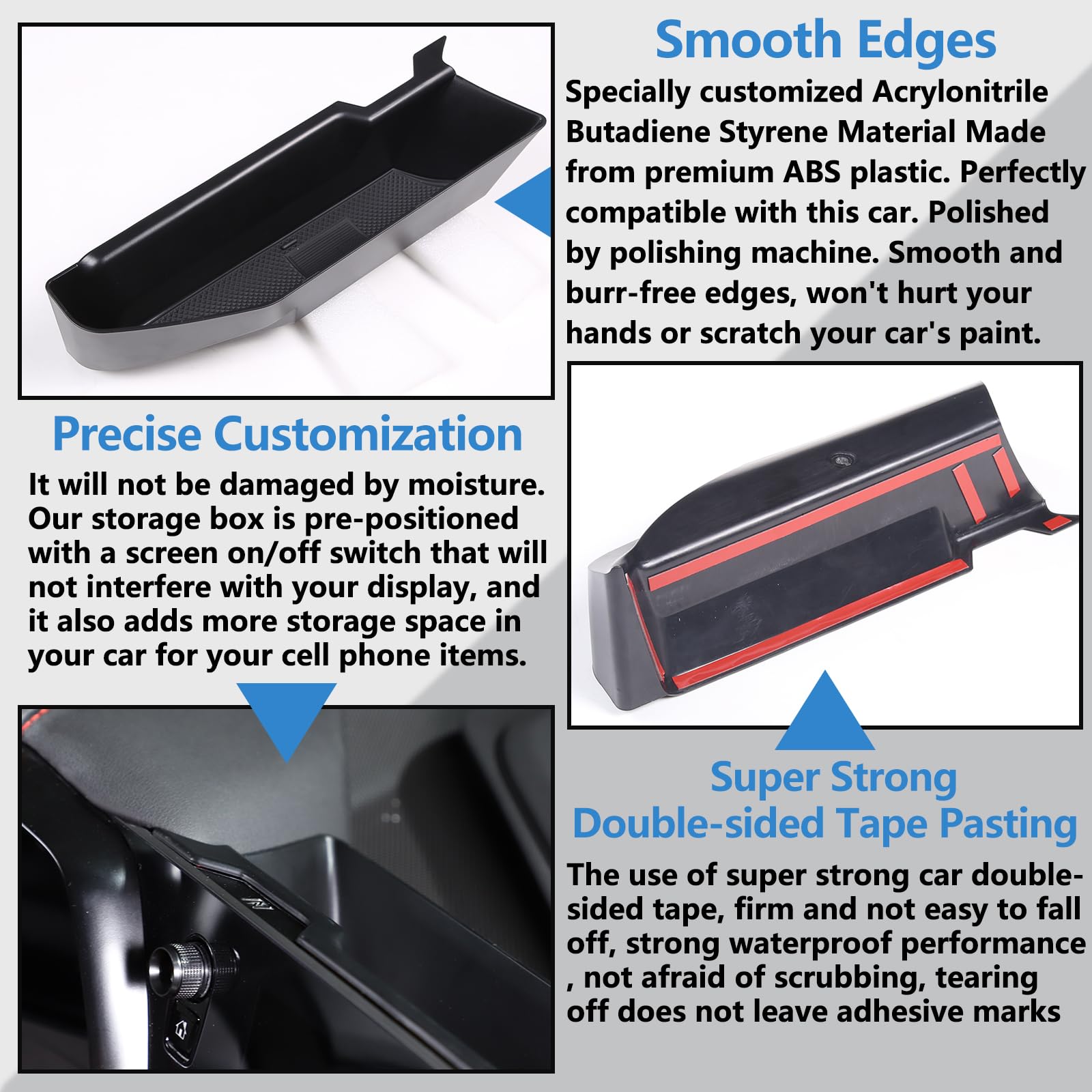 Smooth Edges

Specially customized Acrylonitrile Butadiene Styrene Material Made from premium ABS plastic. Perfectly compatible with this car. Polished by polishing machine. Smooth and burr-free edges, won't hurt your hands or scratch your car's paint.

Precise Customization

It will not be damaged by moisture. Our storage box is pre-positioned with a screen on/off switch that will not interfere with your display, and it also adds more storage space in your car for your cell phone items.

Super Strong Double-sided Tape Pasting

The use of super strong car double-sided tape, firm and not easy to fall off, strong waterproof performance , not afraid of scrubbing, tearing off does not leave adhesive marks