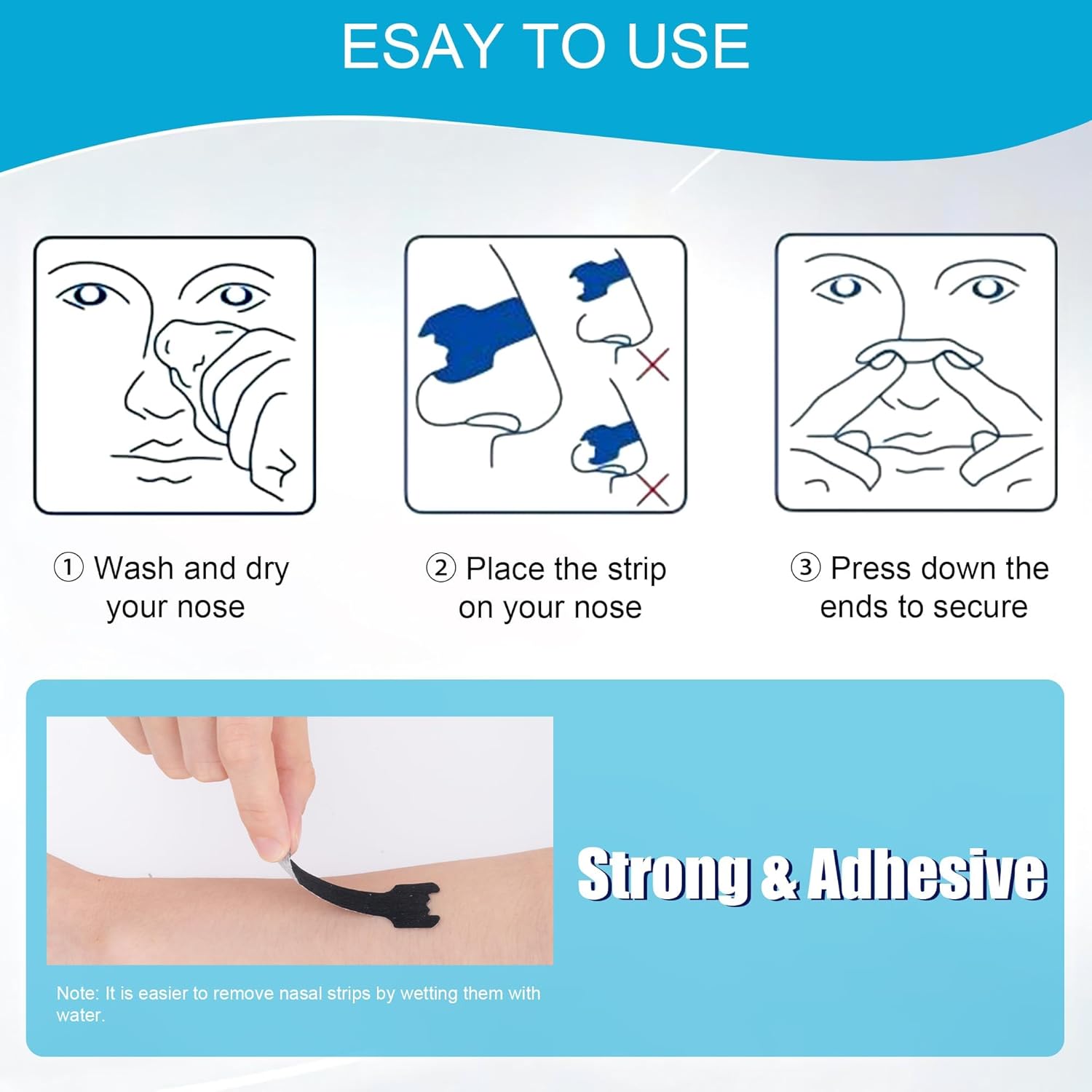 ESAY TO USE

① Wash and dry your nose

② Place the strip on your nose

③ Press down the ends to secure

Strong & Adhesive

Note: It is easier to remove nasal strips by wetting them with water.