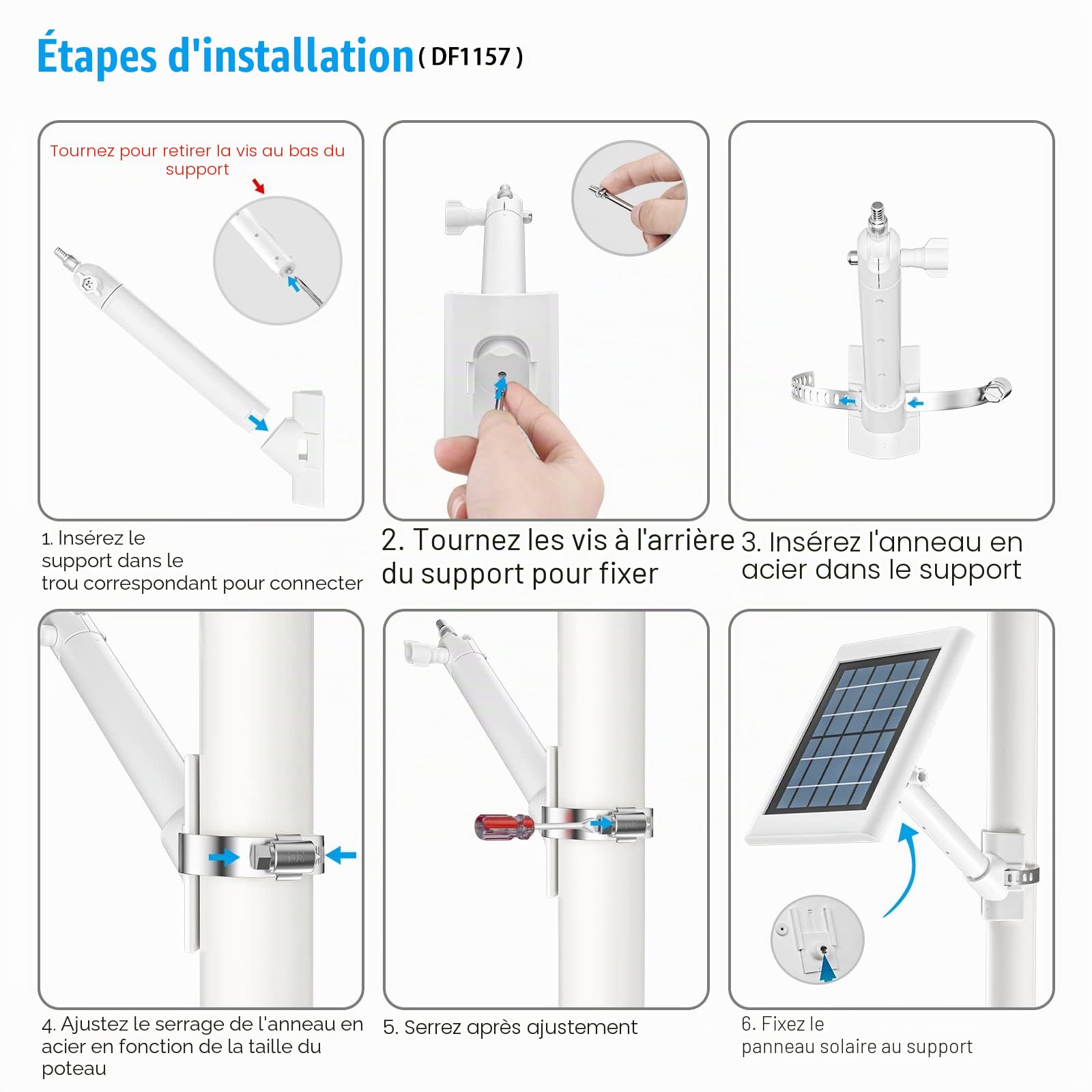 Étapes d'installation ( DF1157 )

Tournez pour retirer la vis au bas du support

1. Insérez le support dans le trou correspondant pour connecter

2. Tournez les vis à l'arrière du support pour fixer

3. Insérez l'anneau en acier dans le support

4. Ajustez le serrage de l'anneau en acier en fonction de la taille du poteau

5. Serrez après ajustement

6. Fixez le panneau solaire au support