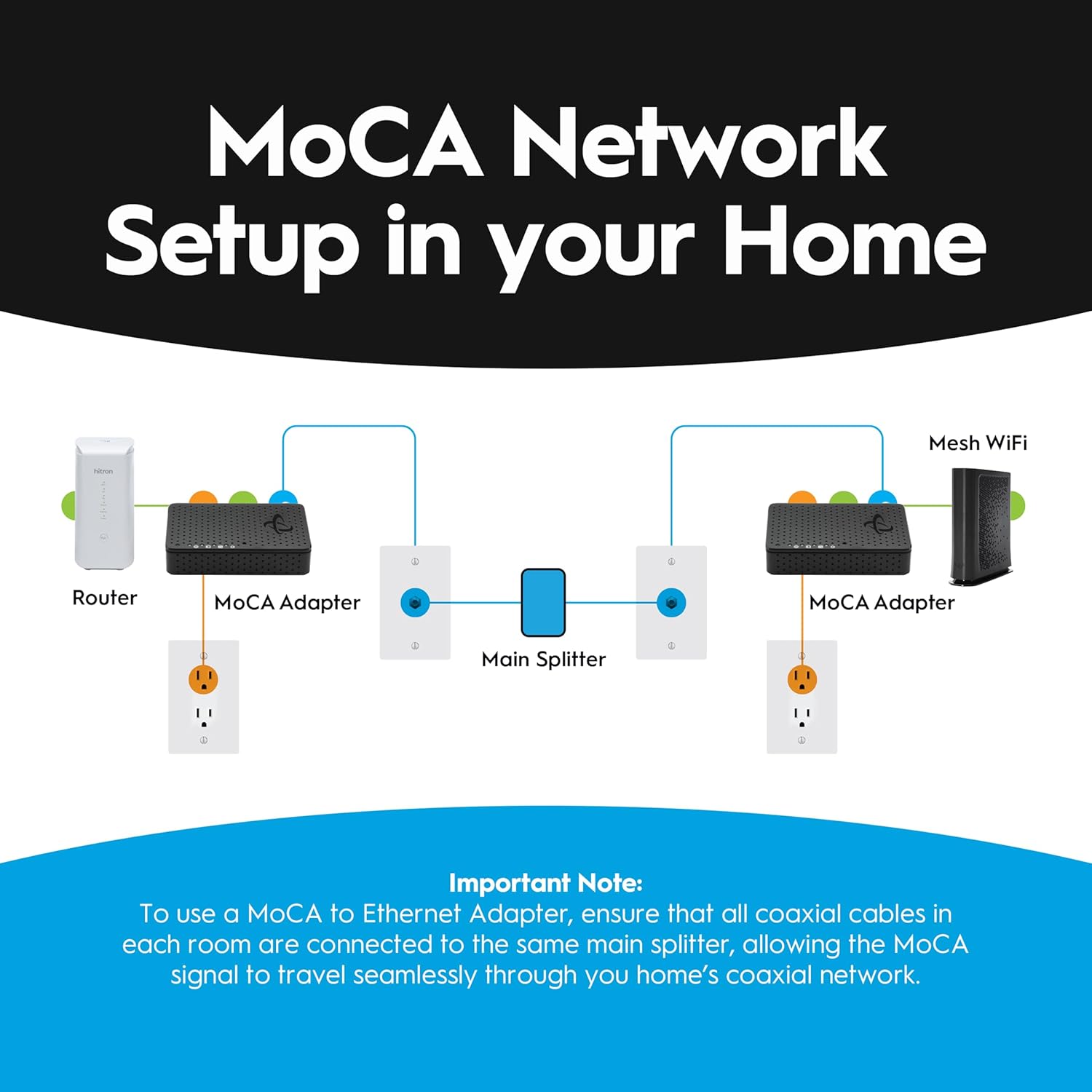 MoCA Network Setup in your Home

hitron

Router

MoCA Adapter

Main Splitter

Mesh WiFi

MoCA Adapter

Important Note:
To use a MoCA to Ethernet Adapter, ensure that all coaxial cables in each room are connected to the same main splitter, allowing the MoCA signal to travel seamlessly through you home's coaxial network.