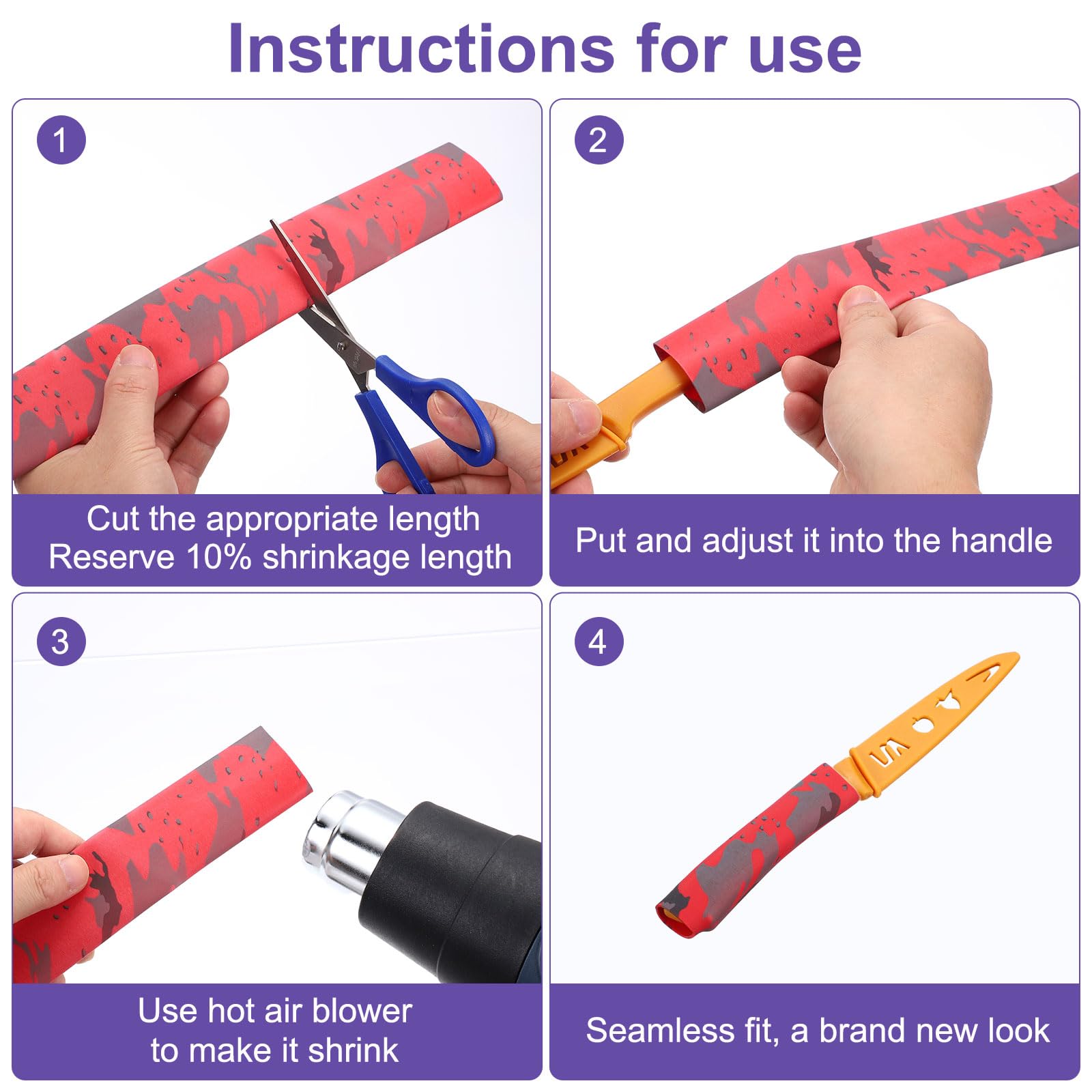 Instructions for use

1

Cut the appropriate length
Reserve 10% shrinkage length

2

Put and adjust it into the handle

3

Use hot air blower
to make it shrink

4

Seamless fit, a brand new look