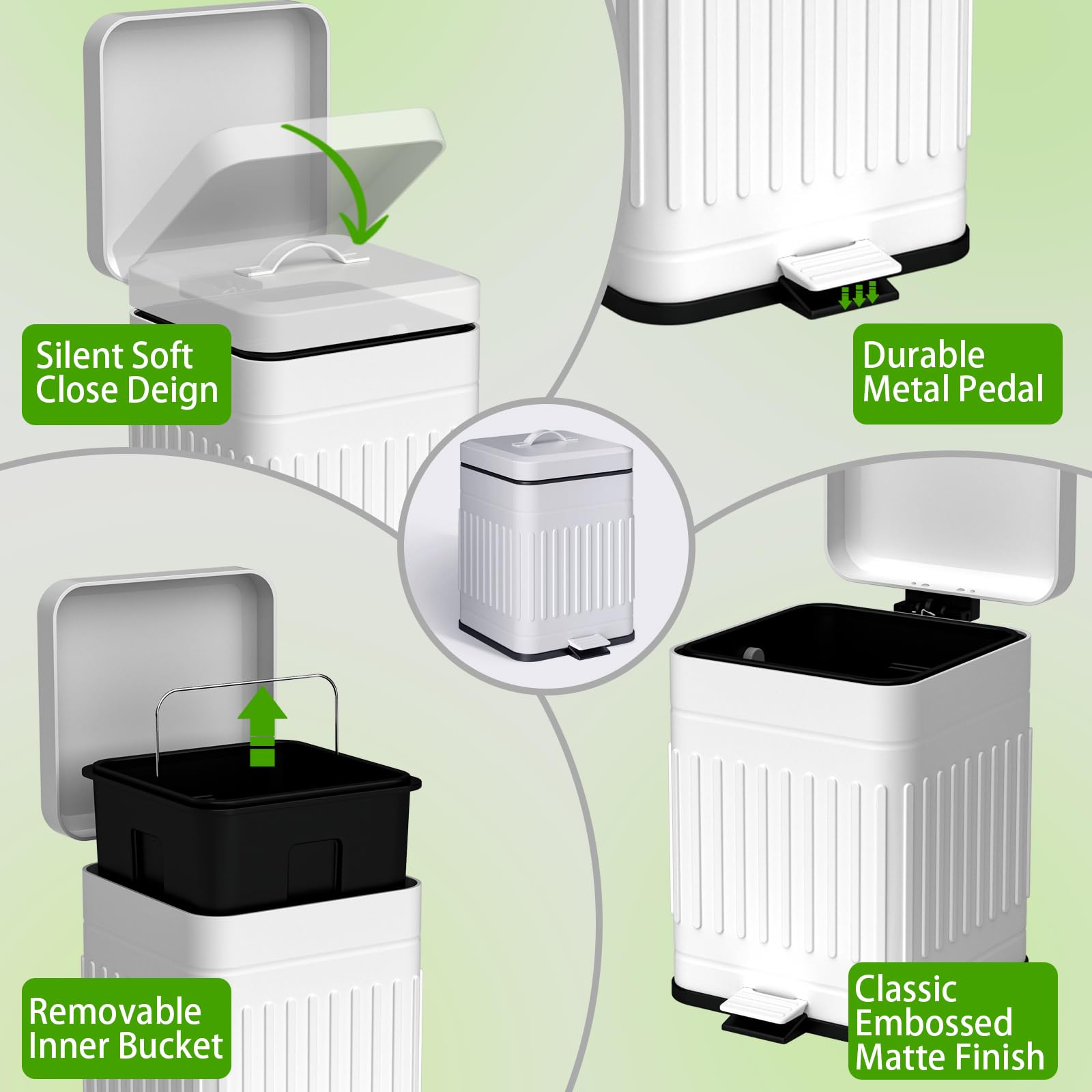 Silent Soft Close Deign

Durable Metal Pedal

Removable Inner Bucket

Classic Embossed Matte Finish