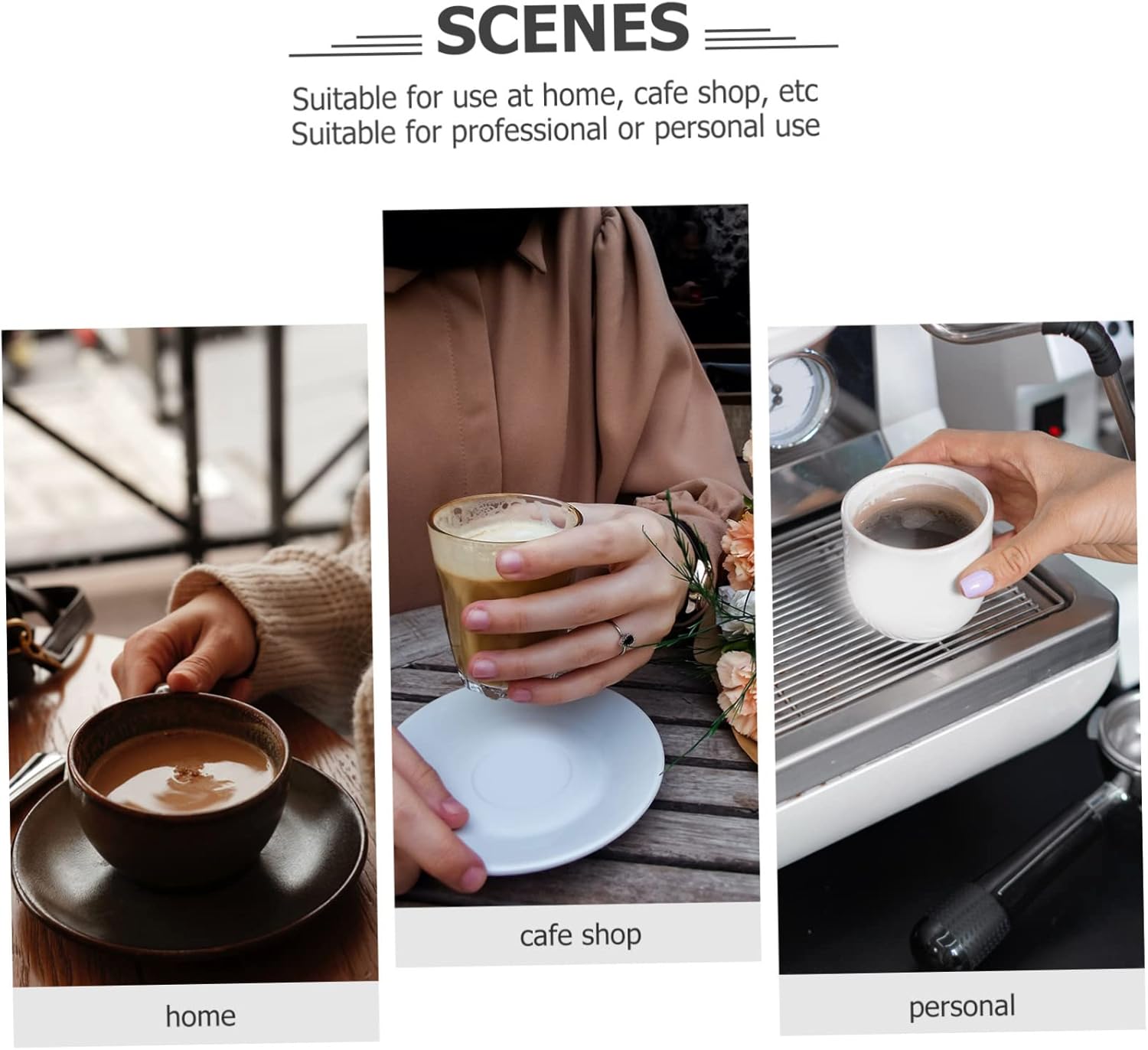 SCENES

Suitable for use at home, cafe shop, etc
Suitable for professional or personal use

home

cafe shop

personal