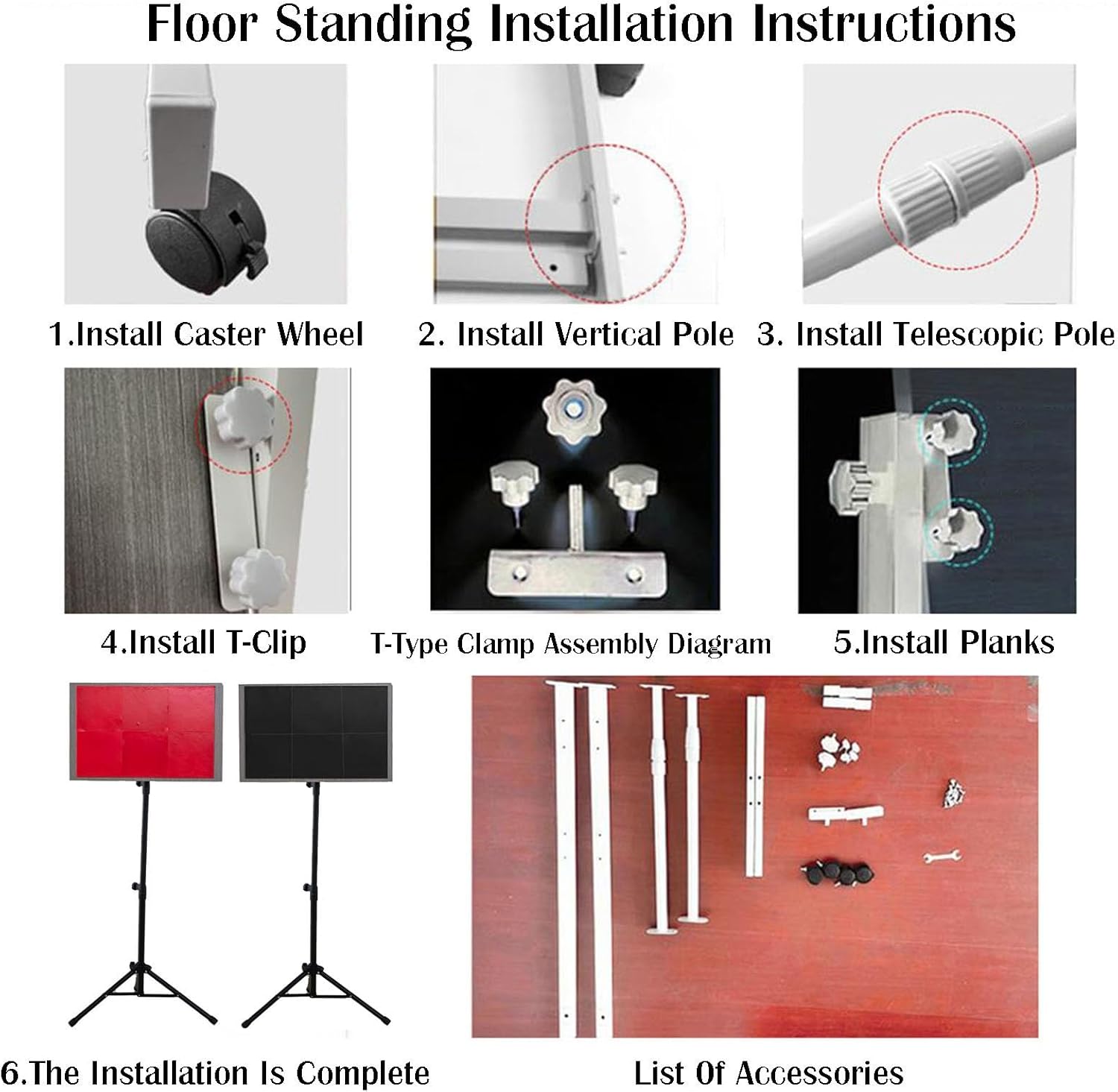 Floor Standing Installation Instructions

1.Install Caster Wheel

2. Install Vertical Pole

3. Install Telescopic Pole

4.Install T-Clip

T-Type Clamp Assembly Diagram

5.Install Planks

6.The Installation Is Complete

List Of Accessories