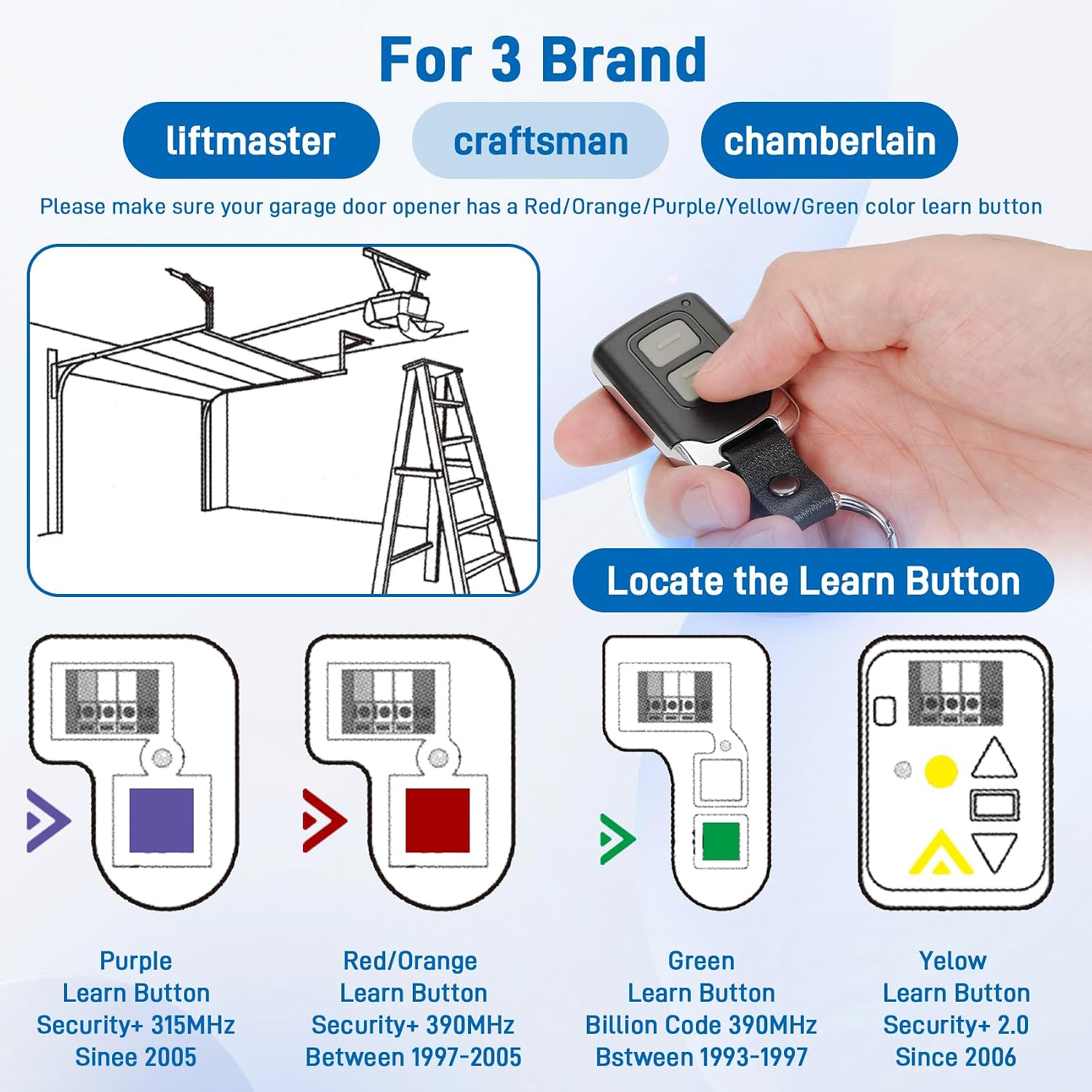 For 3 Brand

liftmaster

craftsman

chamberlain

Please make sure your garage door opener has a Red/Orange/Purple/Yellow/Green color learn button

Locate the Learn Button

Purple
Learn Button
Security+ 315MHz
Sinee 2005

Red/Orange
Learn Button
Security+ 390MHz
Between 1997-2005

Green
Learn Button
Billion Code 390MHz
Bstween 1993-1997

Yelow
Learn Button
Security+ 2.0
Since 2006