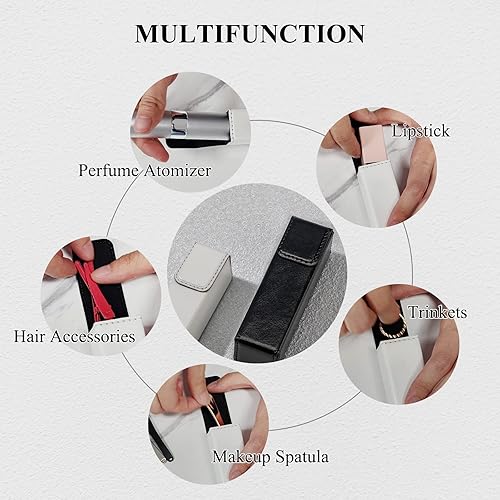 MULTIFUNCTION

Perfume Atomizer

Lipstick

Hair Accessories

Trinkets

Makeup Spatula