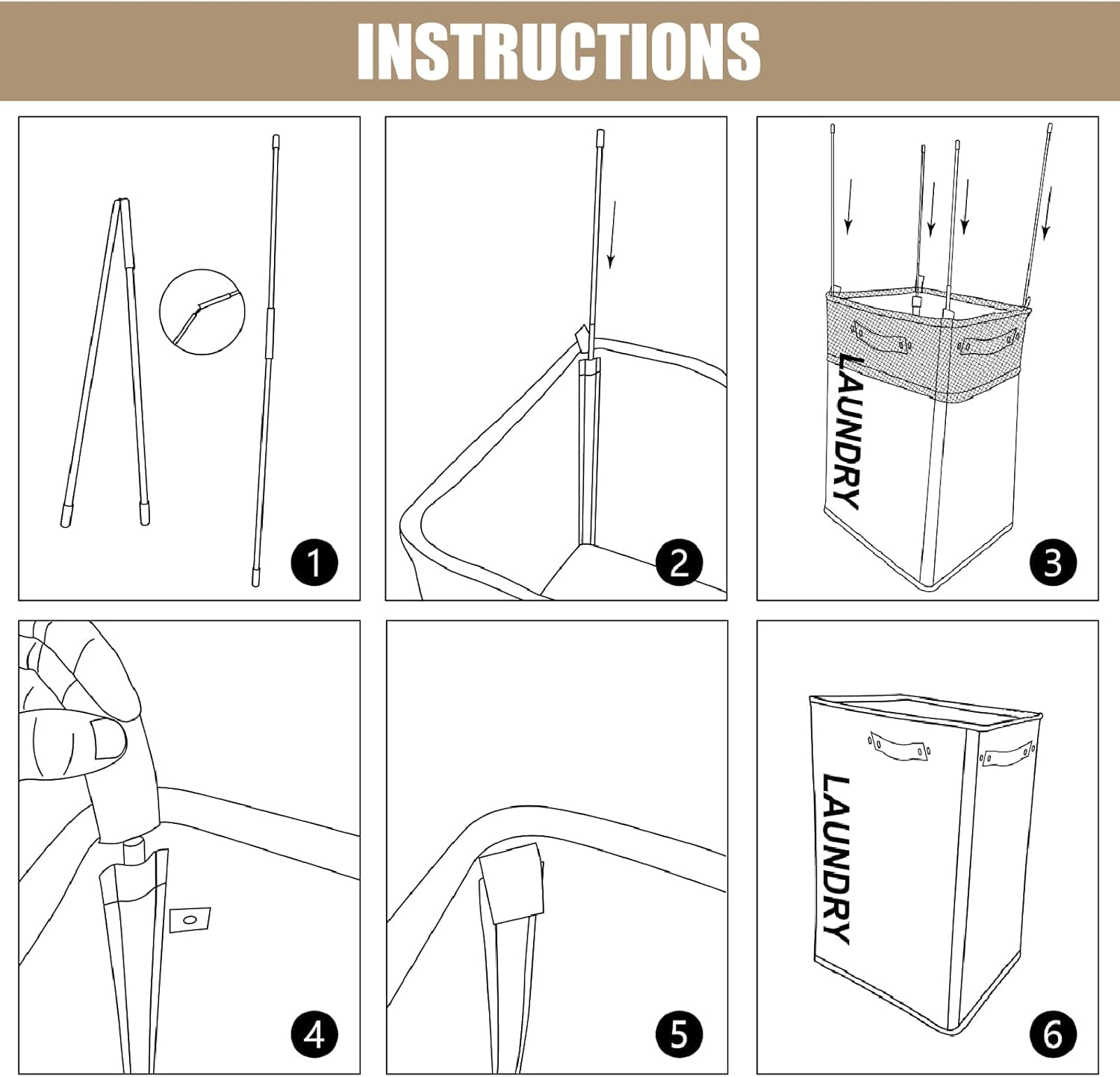 INSTRUCTIONS

1

2

LAUNDRY

3

4

5

LAUNDRY

6