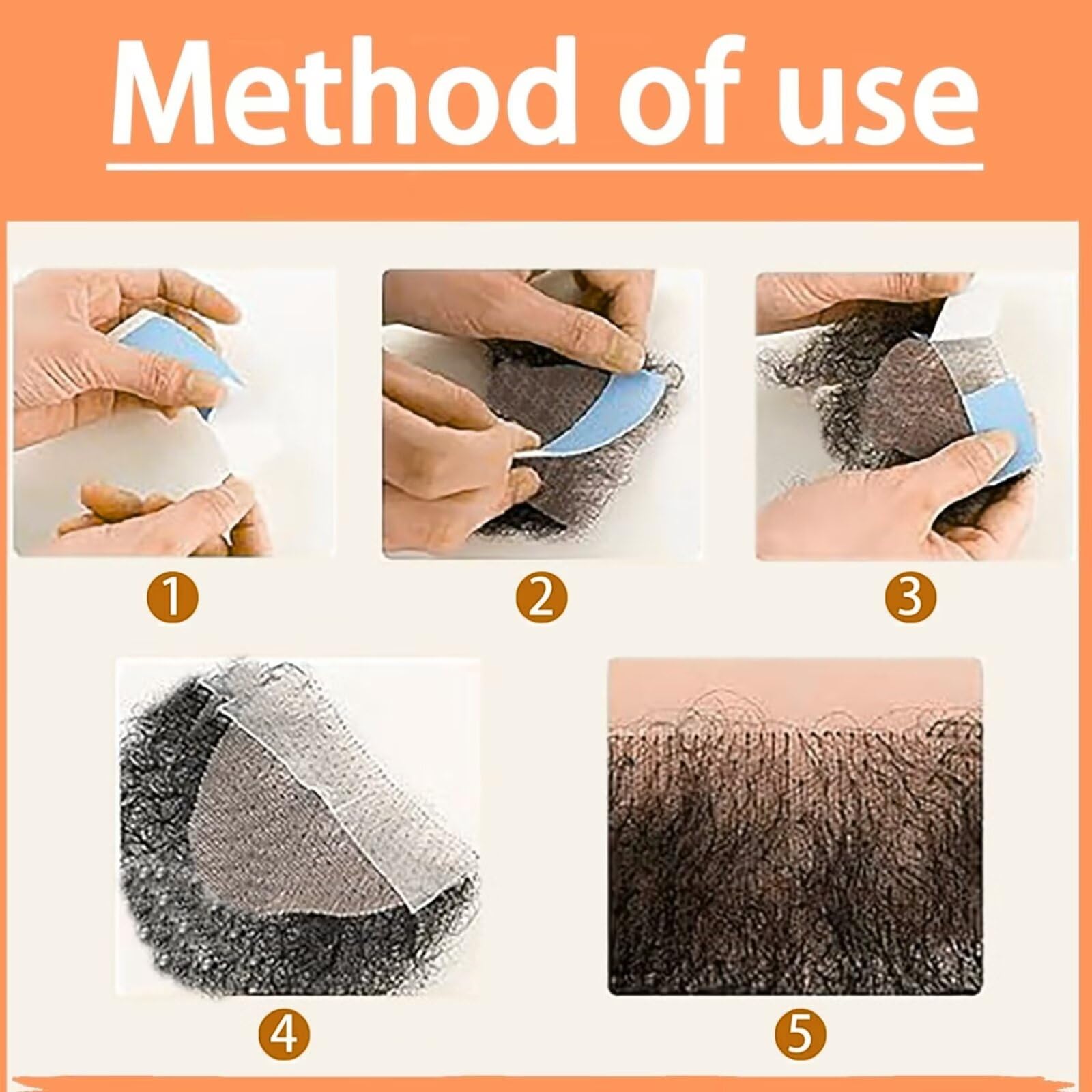 Method of use

1

2

3

4

5