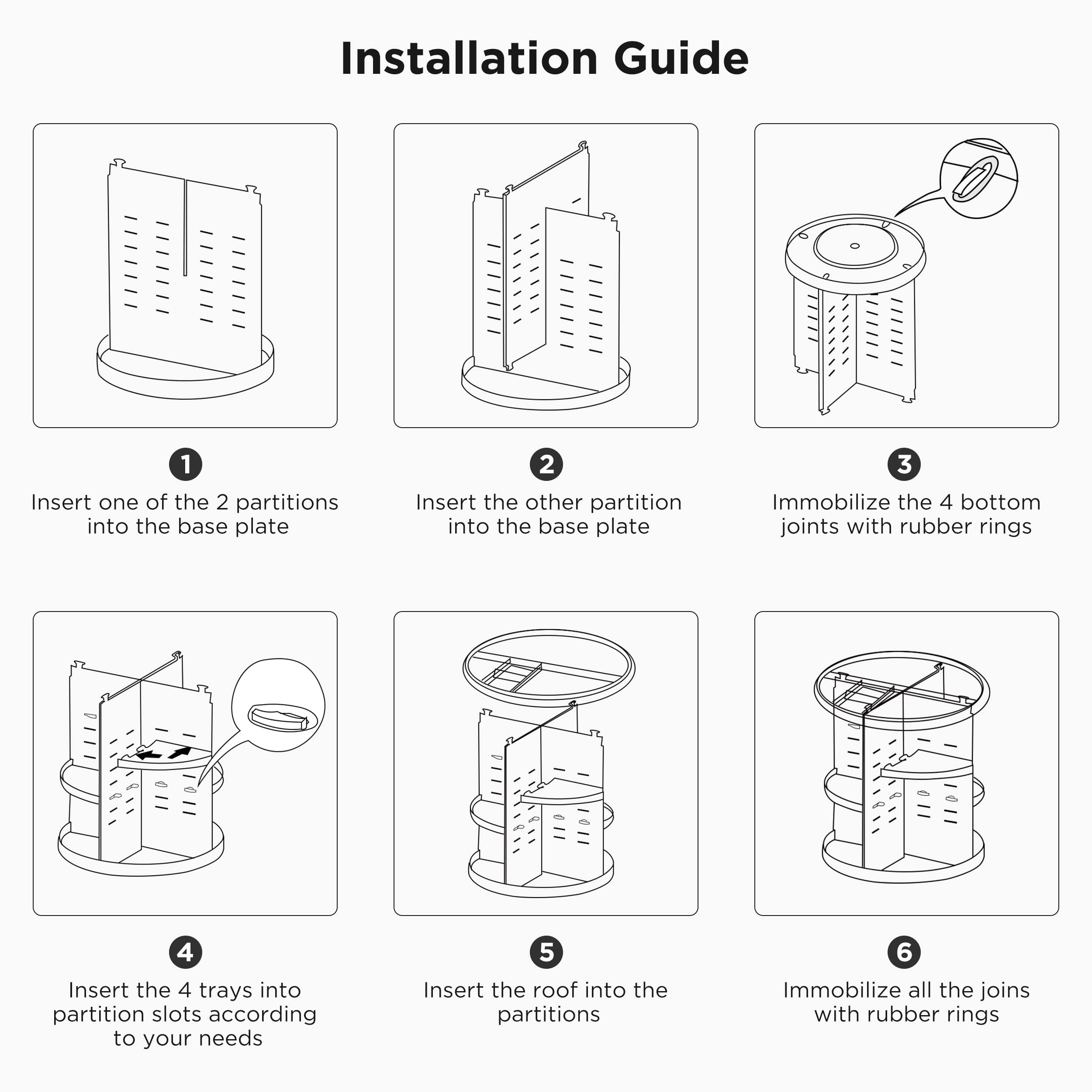 Installation Guide

1
Insert one of the 2 partitions into the base plate

2
Insert the other partition into the base plate

3
Immobilize the 4 bottom joints with rubber rings

4
Insert the 4 trays into partition slots according to your needs

5
Insert the roof into the partitions

6
Immobilize all the joins with rubber rings