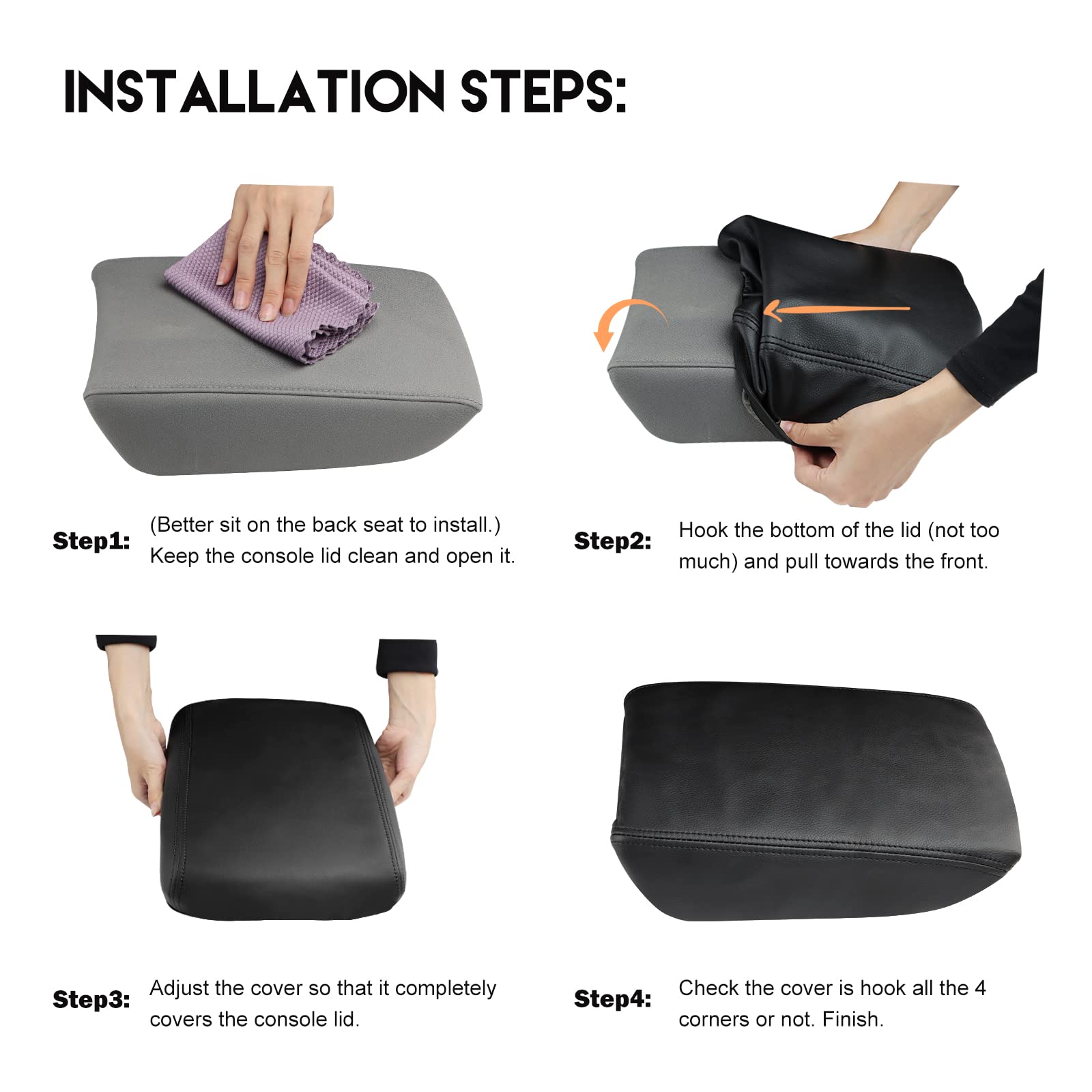 INSTALLATION STEPS:

Step1: (Better sit on the back seat to install.) Keep the console lid clean and open it.

Step2: Hook the bottom of the lid (not too much) and pull towards the front.

Step3: Adjust the cover so that it completely covers the console lid.

Step4: Check the cover is hook all the 4 corners or not. Finish.