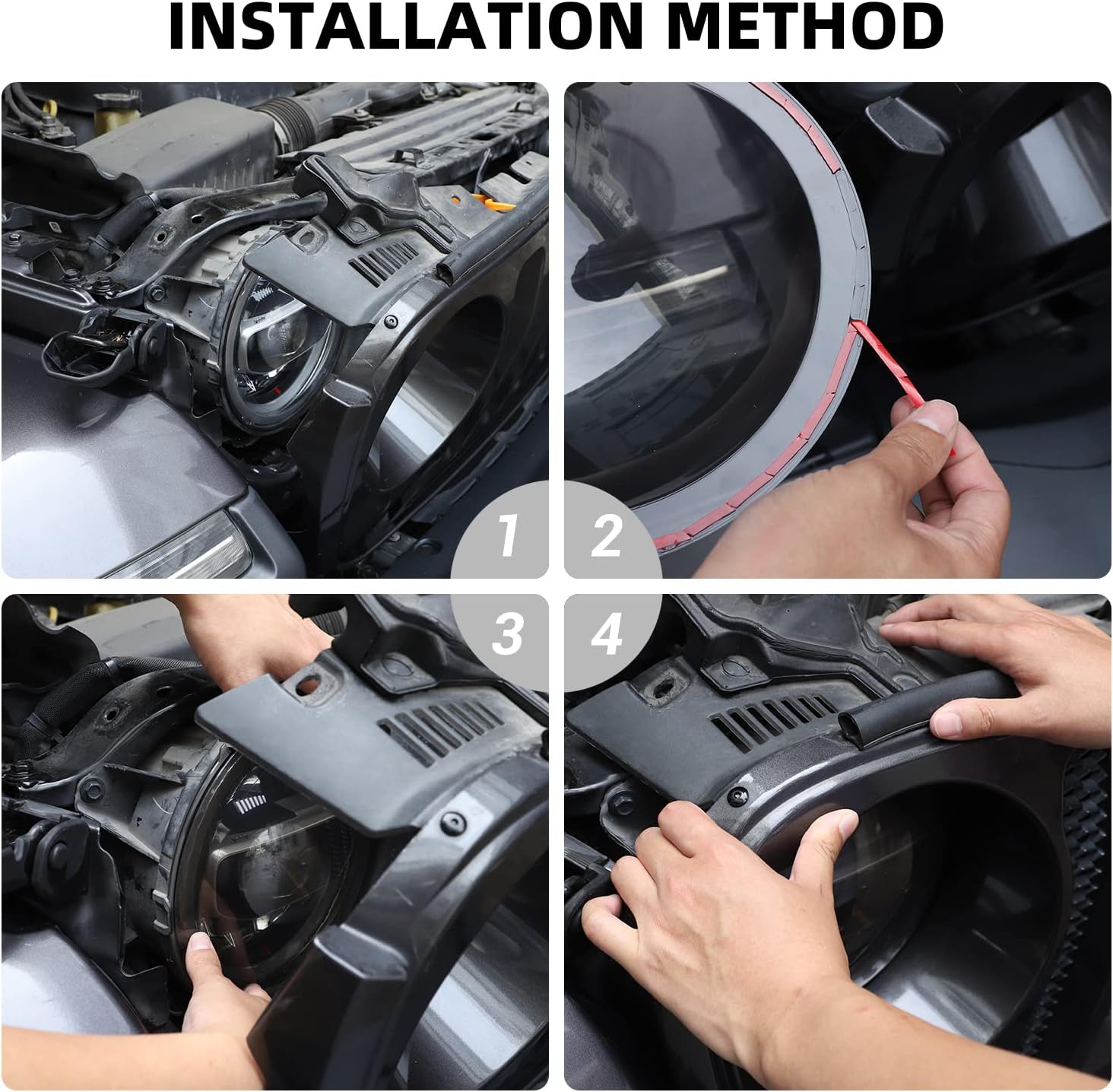 INSTALLATION METHOD

1

2

3

4