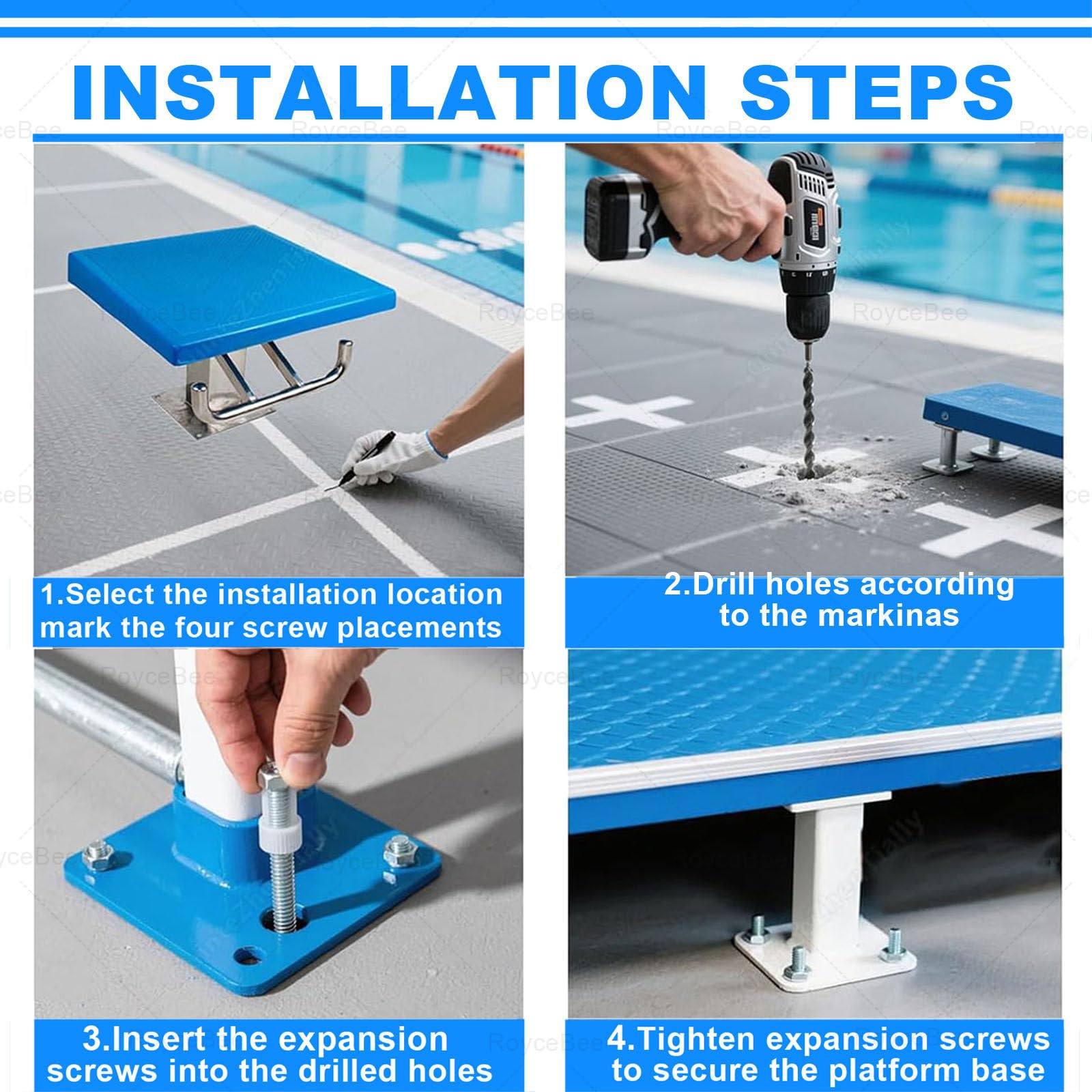 INSTALLATION STEPS

RoyceBee

1.Select the installation location mark the four screw placements

2.Drill holes according to the markinas

3.Insert the expansion screws into the drilled holes

4.Tighten expansion screws to secure the platform base