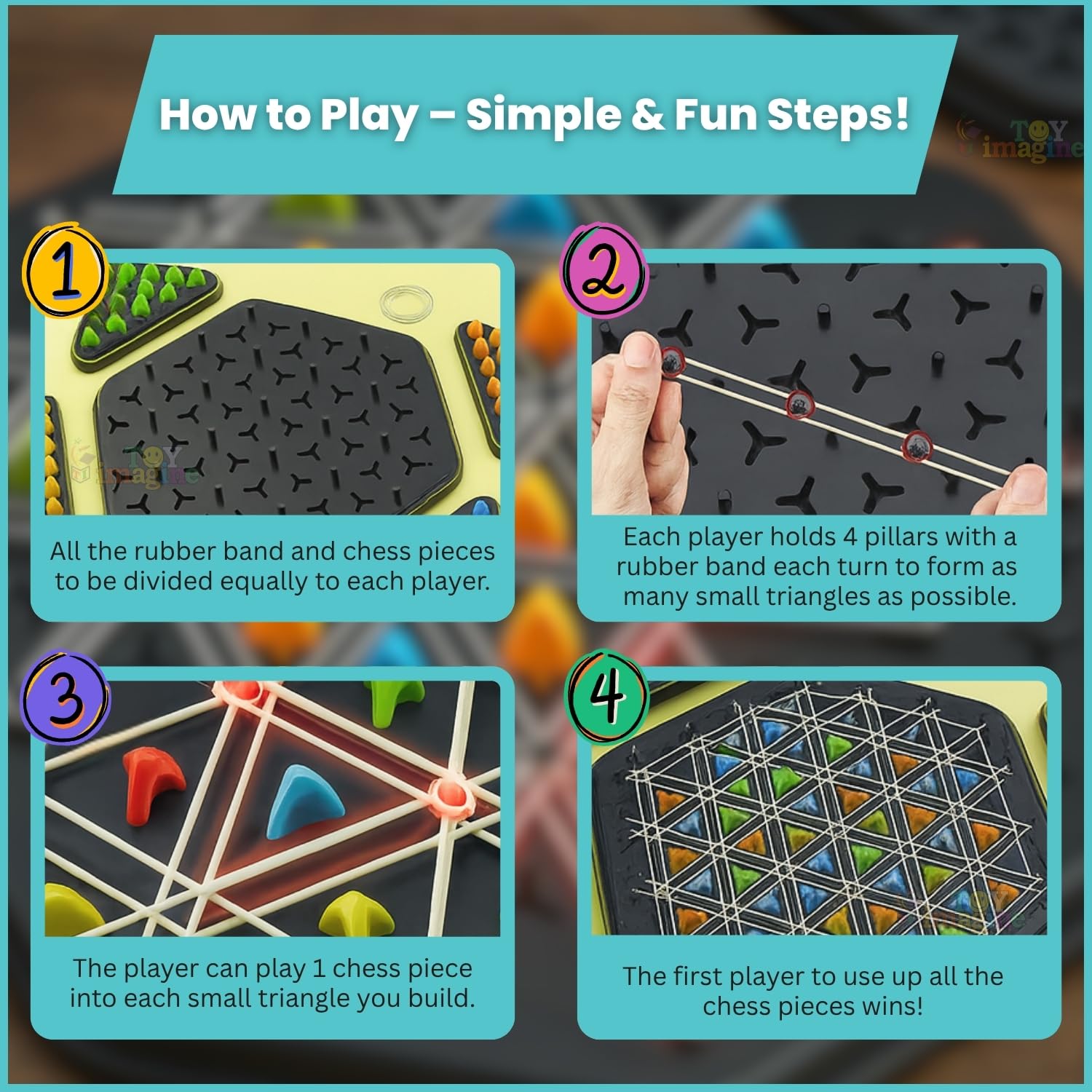 How to Play – Simple & Fun Steps!

TOY imagine

1

TOY imagine

All the rubber band and chess pieces to be divided equally to each player.

2

Each player holds 4 pillars with a rubber band each turn to form as many small triangles as possible.

3

The player can play 1 chess piece into each small triangle you build.

4

TOY imagine

The first player to use up all the chess pieces wins!