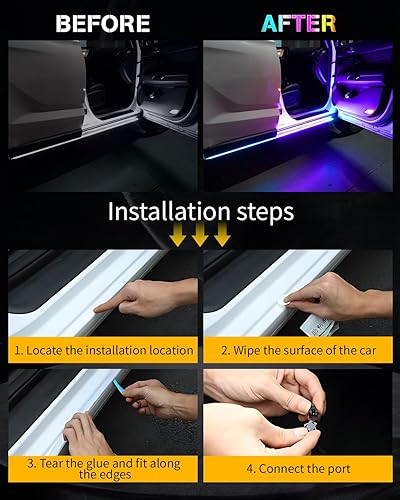 BEFORE

AFTER

Installation steps

1. Locate the installation location

2. Wipe the surface of the car

3. Tear the glue and fit along the edges

4. Connect the port