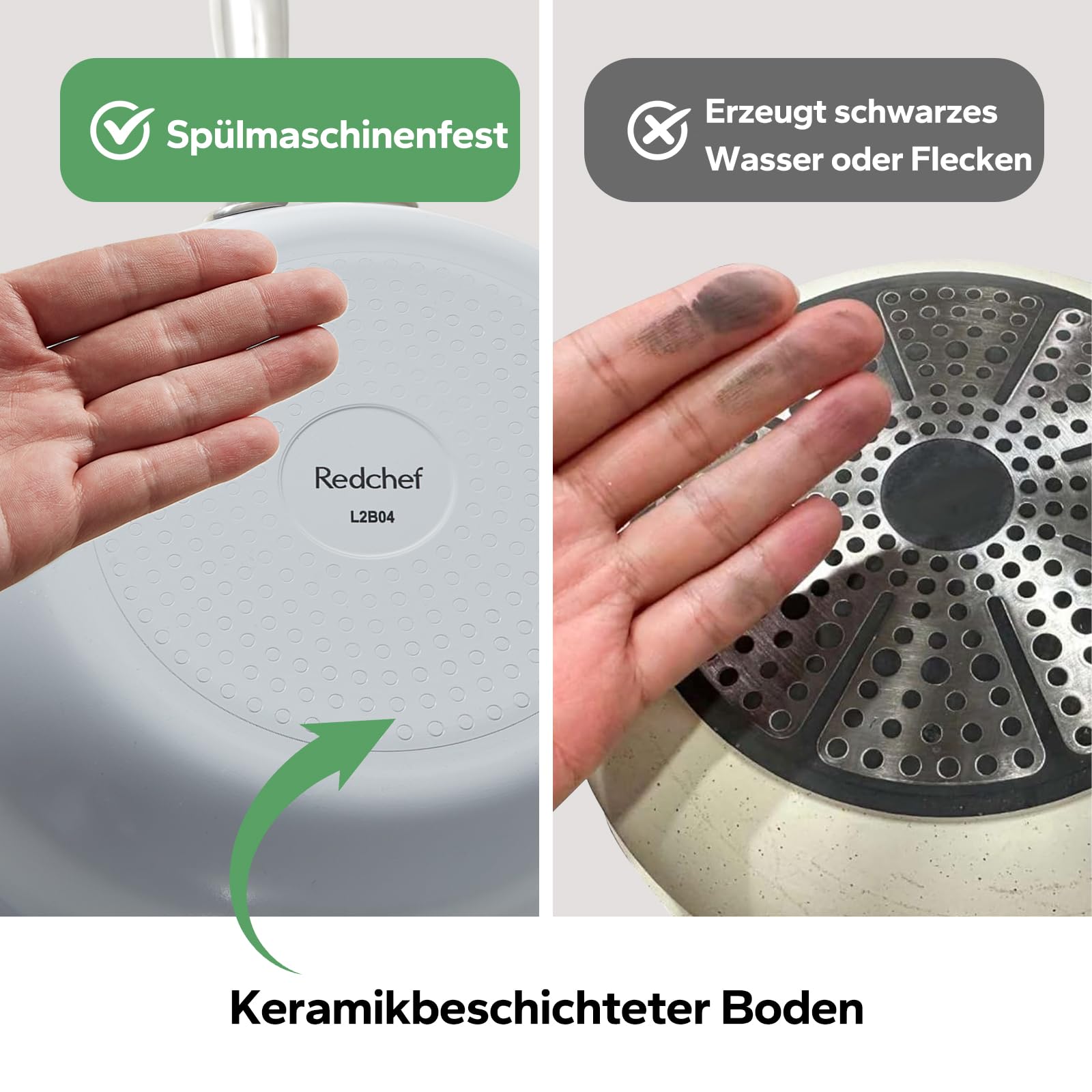 Spülmaschinenfest

Erzeugt schwarzes Wasser oder Flecken

Redchef
L2B04

Keramikbeschichteter Boden