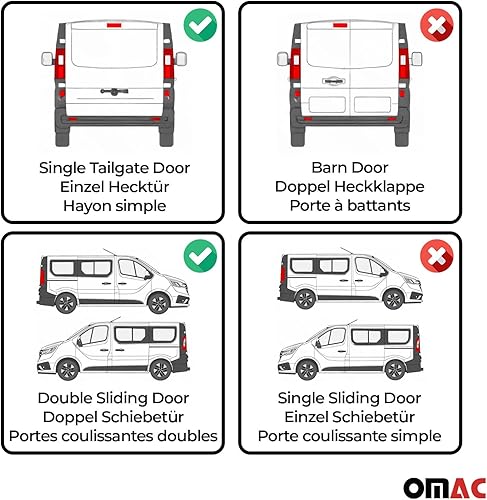 Single Tailgate Door
Einzel Hecktür
Hayon simple

Barn Door
Doppel Heckklappe
Porte à battants

Double Sliding Door
Doppel Schiebetür
Portes coulissantes doubles

Single Sliding Door
Einzel Schiebetür
Porte coulissante simple

OMAC