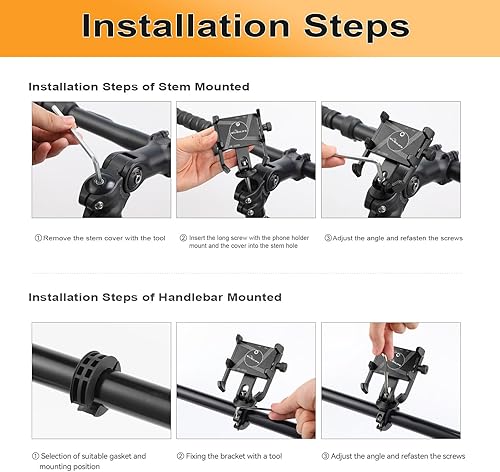 Installation Steps

Installation Steps of Stem Mounted

① Remove the stem cover with the tool

② Insert the long screw with the phone holder mount and the cover into the stem hole

③ Adjust the angle and refasten the screws

Installation Steps of Handlebar Mounted

① Selection of suitable gasket and mounting position

② Fixing the bracket with a tool

③ Adjust the angle and refasten the screws