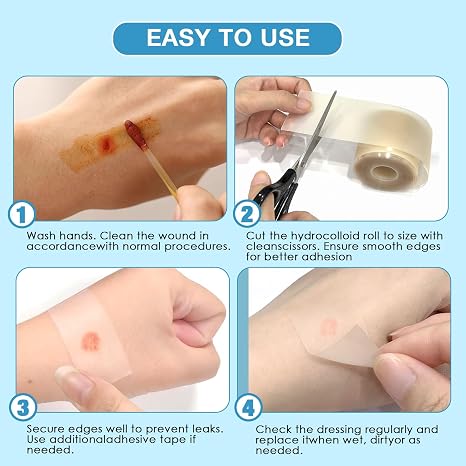 EASY TO USE

1

Wash hands. Clean the wound in accordancewith normal procedures.

2

Cut the hydrocolloid roll to size with cleanscissors. Ensure smooth edges for better adhesion

3

Secure edges well to prevent leaks. Use additionaladhesive tape if needed.

4

Check the dressing regularly and replace itwhen wet, dirtyor as needed.