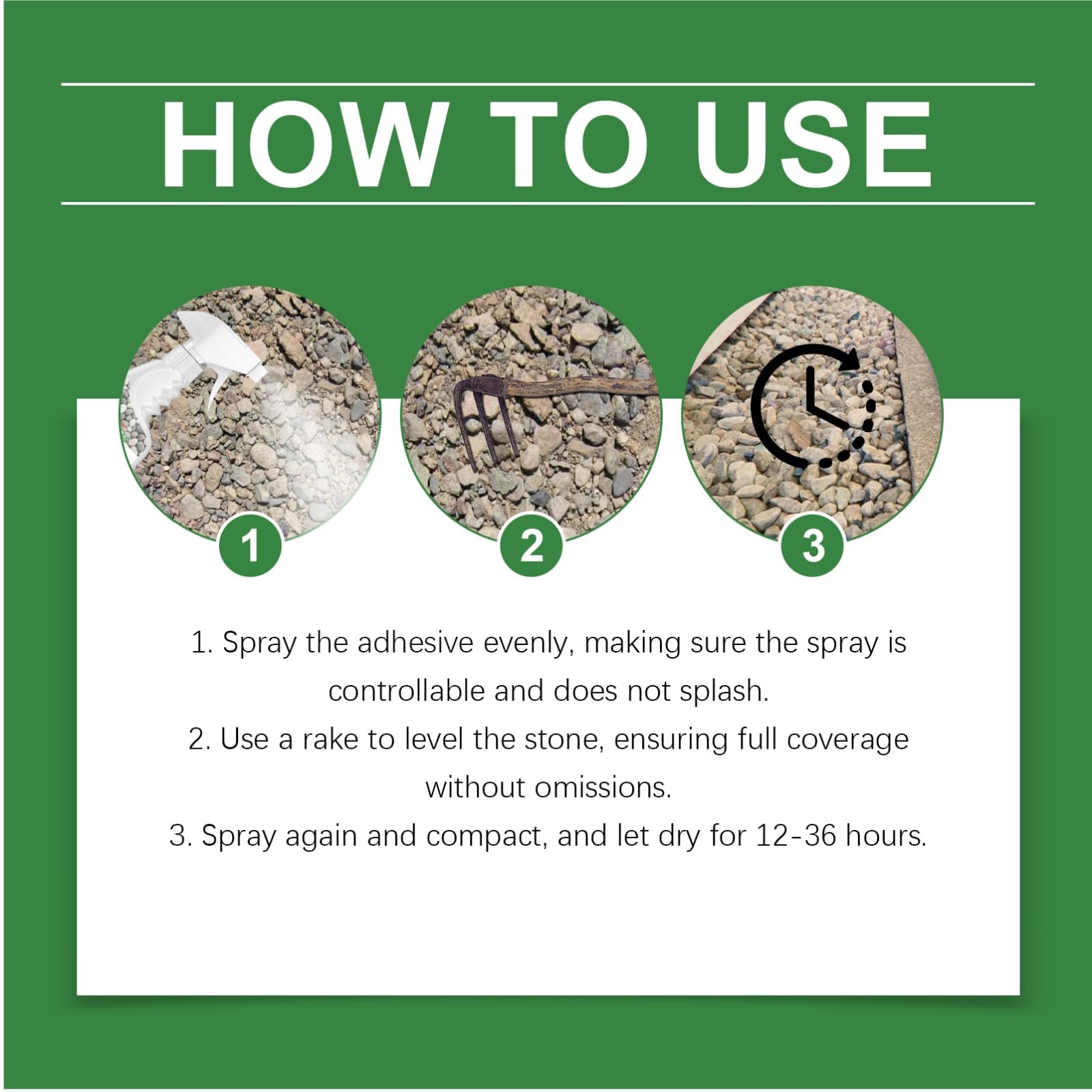 HOW TO USE

1

2

3

1. Spray the adhesive evenly, making sure the spray is controllable and does not splash.
2. Use a rake to level the stone, ensuring full coverage without omissions.
3. Spray again and compact, and let dry for 12-36 hours.