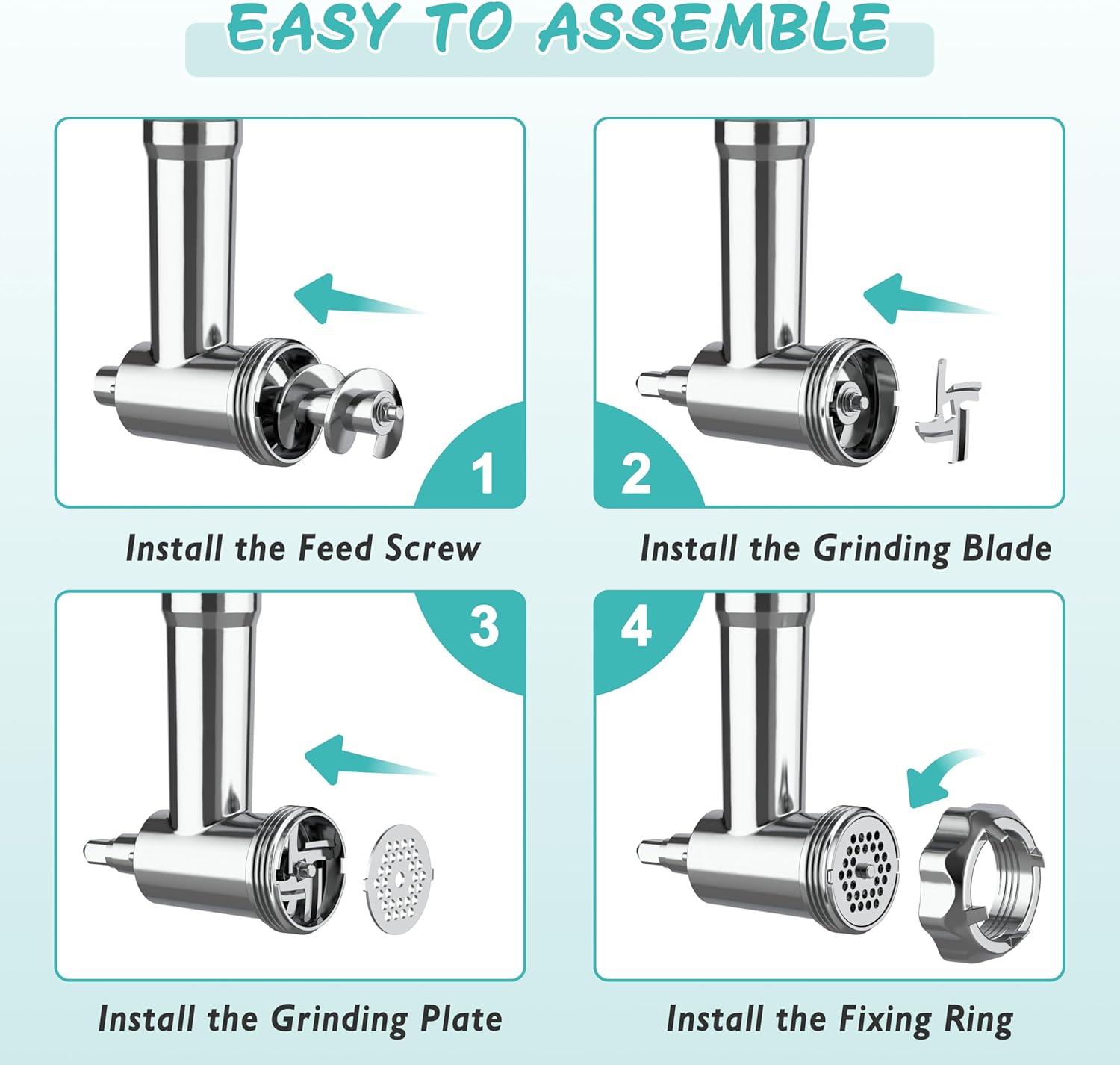 EASY TO ASSEMBLE

1

Install the Feed Screw

2

Install the Grinding Blade

3

Install the Grinding Plate

4

Install the Fixing Ring