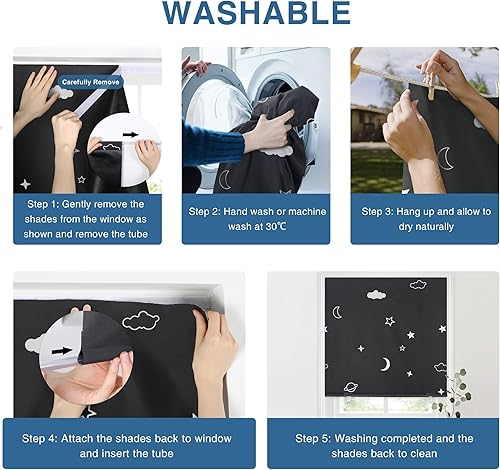 WASHABLE

Carefully Remove

Step 1: Gently remove the shades from the window as shown and remove the tube

Step 2: Hand wash or machine wash at 30℃

Step 3: Hang up and allow to dry naturally

Step 4: Attach the shades back to window and insert the tube

Step 5: Washing completed and the shades back to clean