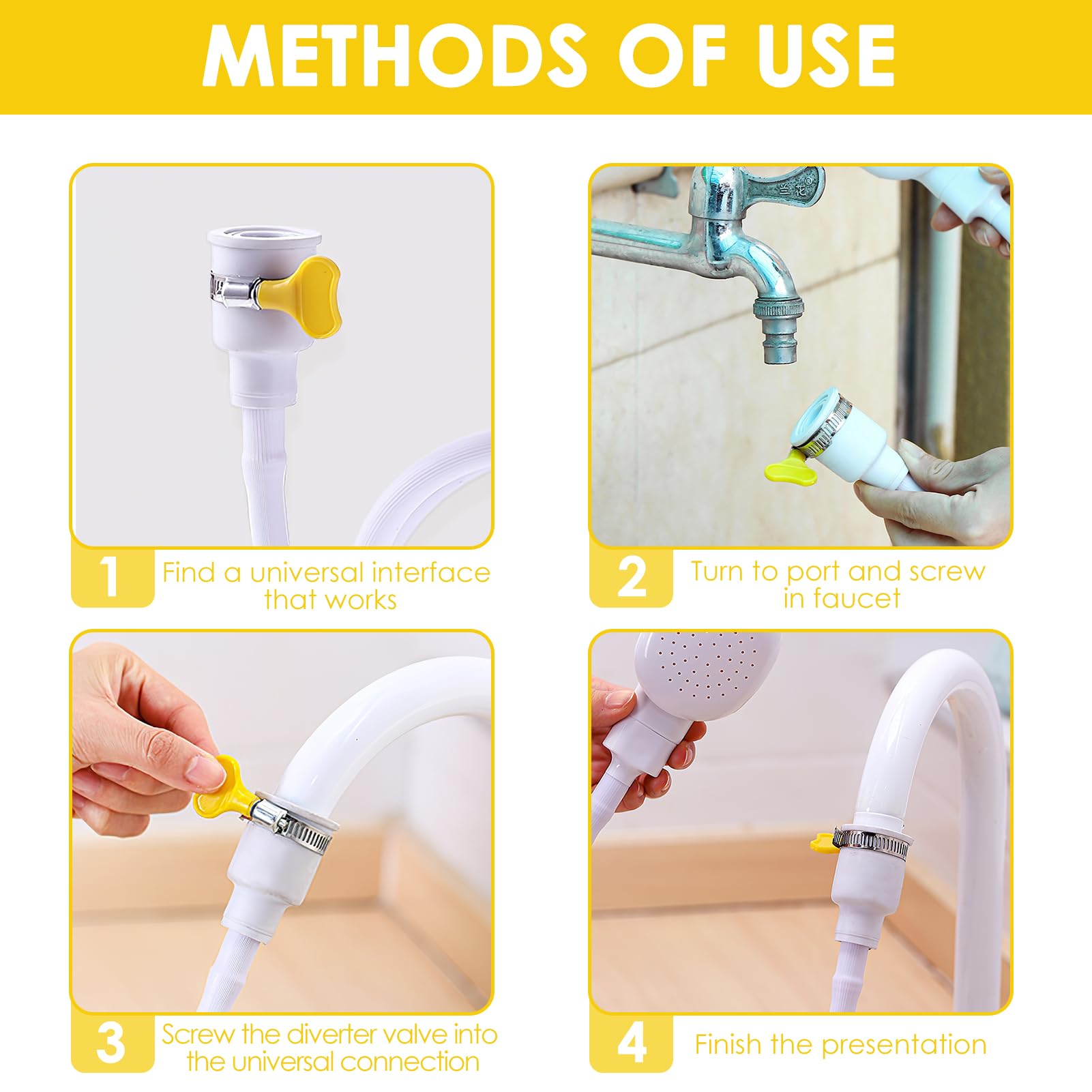 METHODS OF USE

1 Find a universal interface that works

2 Turn to port and screw in faucet

3 Screw the diverter valve into the universal connection

4 Finish the presentation