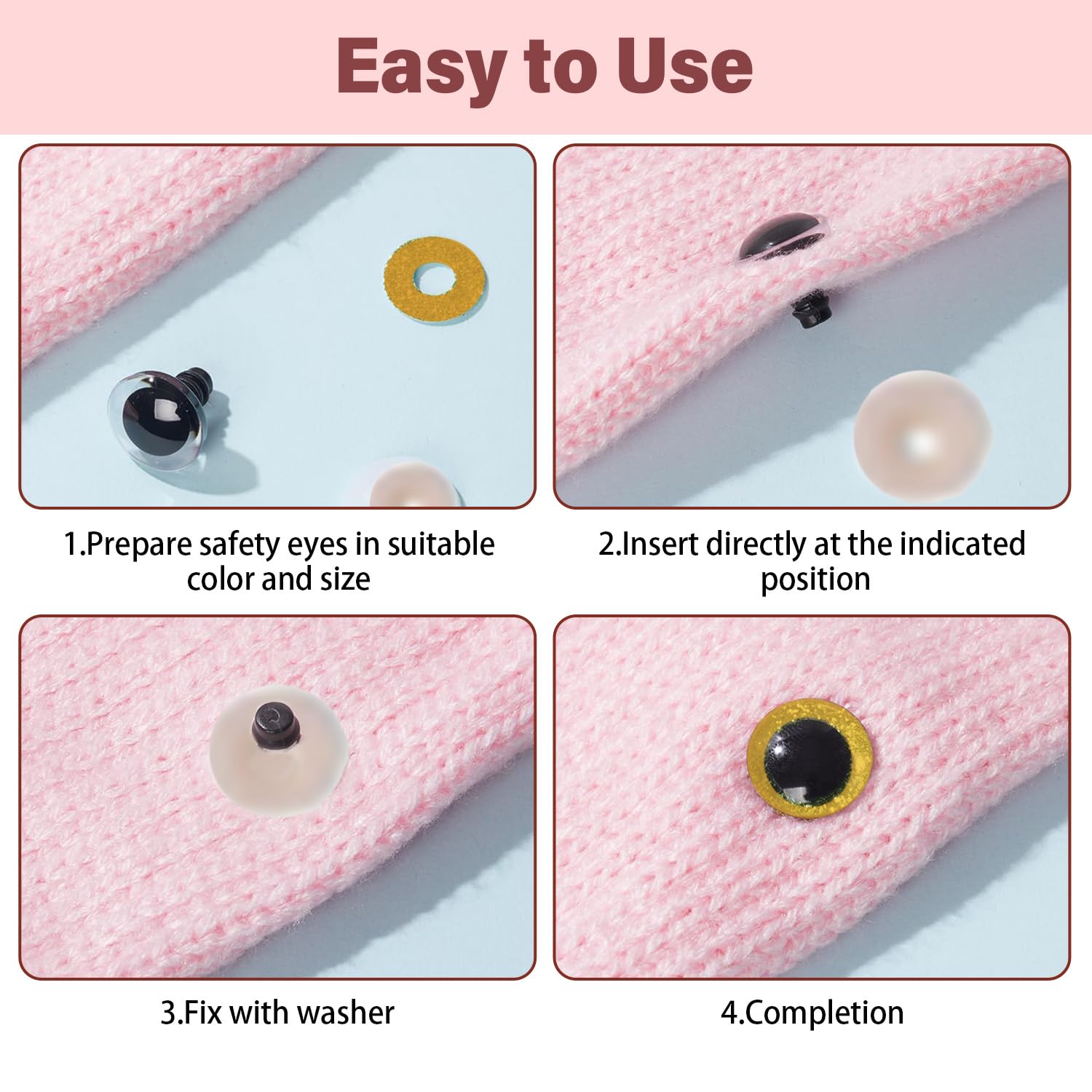 Easy to Use

1.Prepare safety eyes in suitable color and size

2.Insert directly at the indicated position

3.Fix with washer

4.Completion