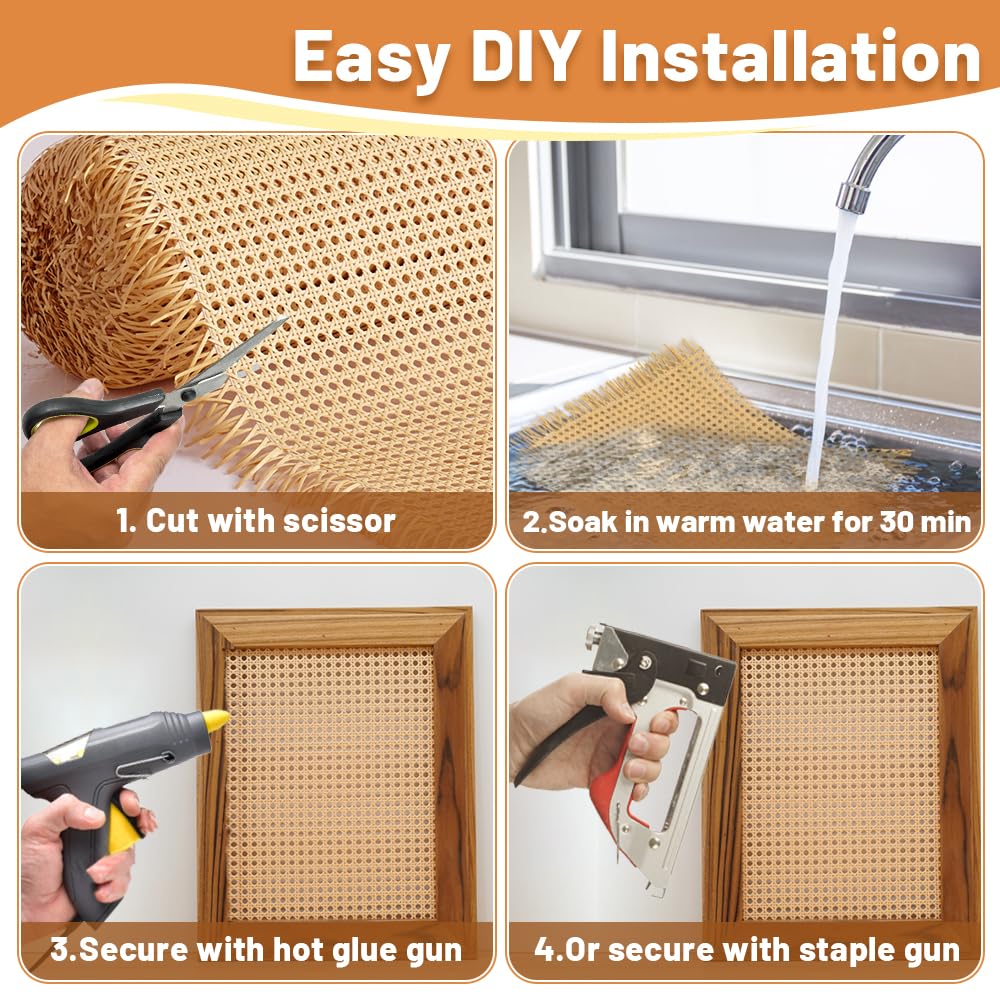 Easy DIY Installation

1. Cut with scissor

2.Soak in warm water for 30 min

3.Secure with hot glue gun

4.Or secure with staple gun