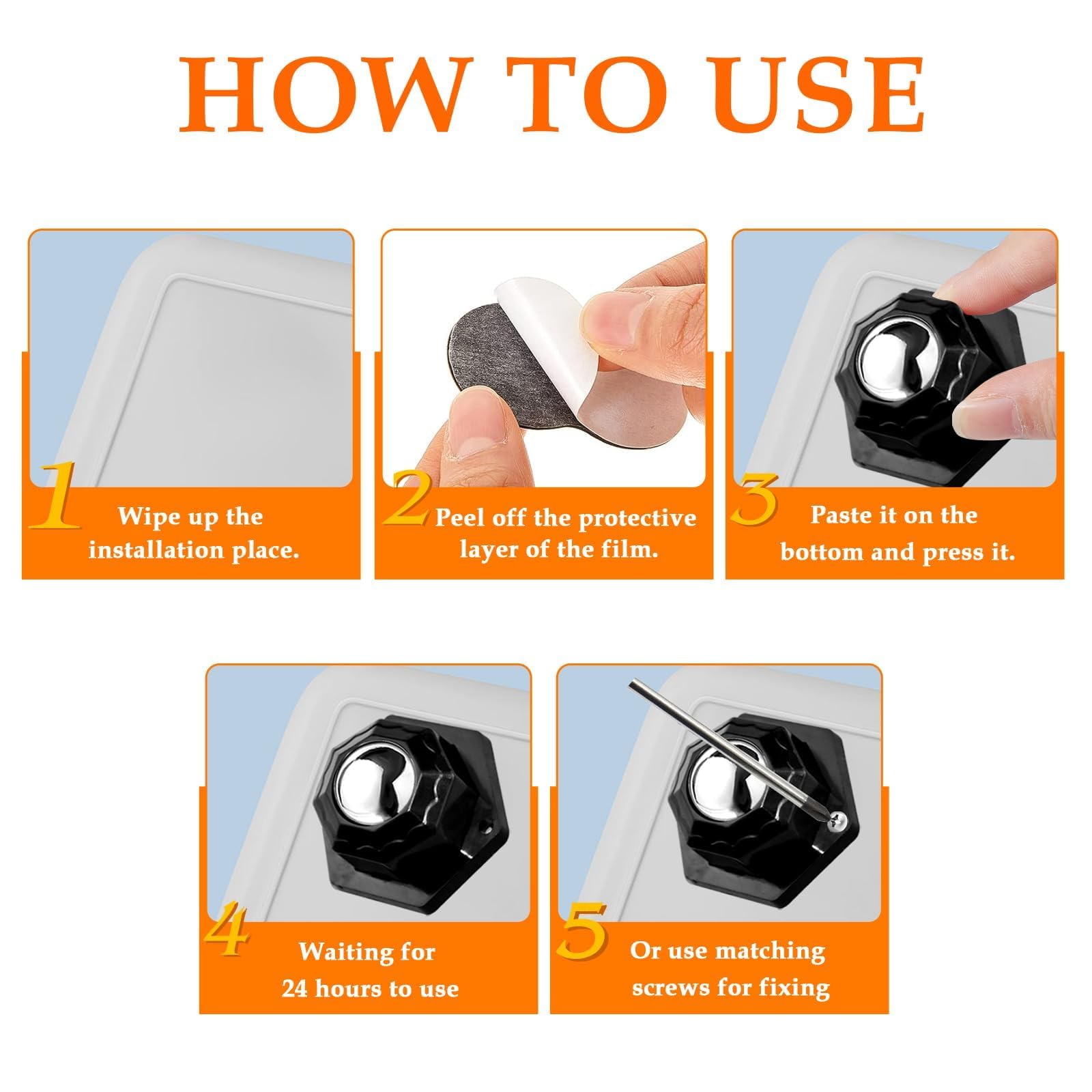 HOW TO USE

1 Wipe up the installation place.

2 Peel off the protective layer of the film.

3 Paste it on the bottom and press it.

4 Waiting for 24 hours to use

5 Or use matching screws for fixing