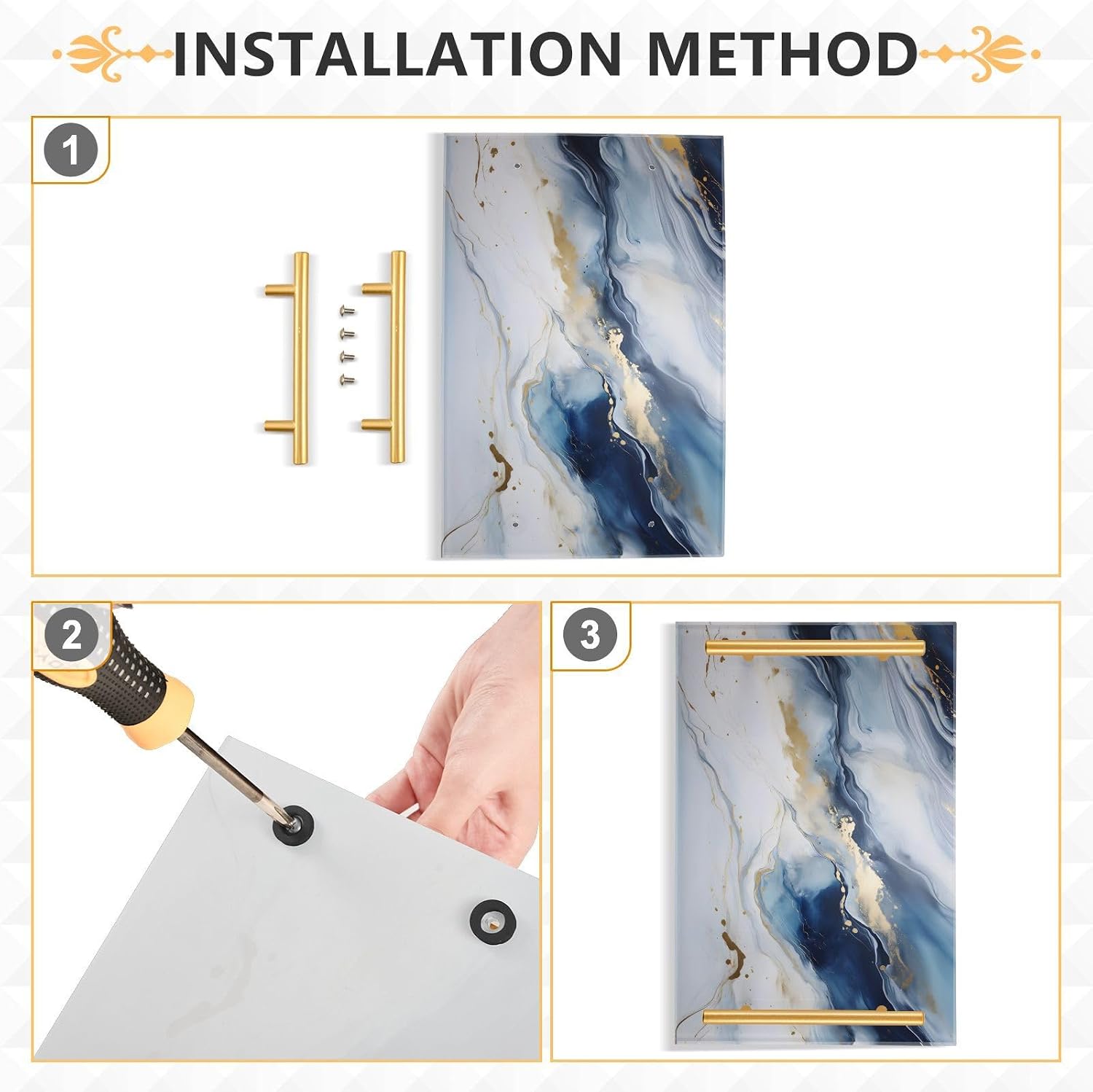 INSTALLATION METHOD

1

2

3