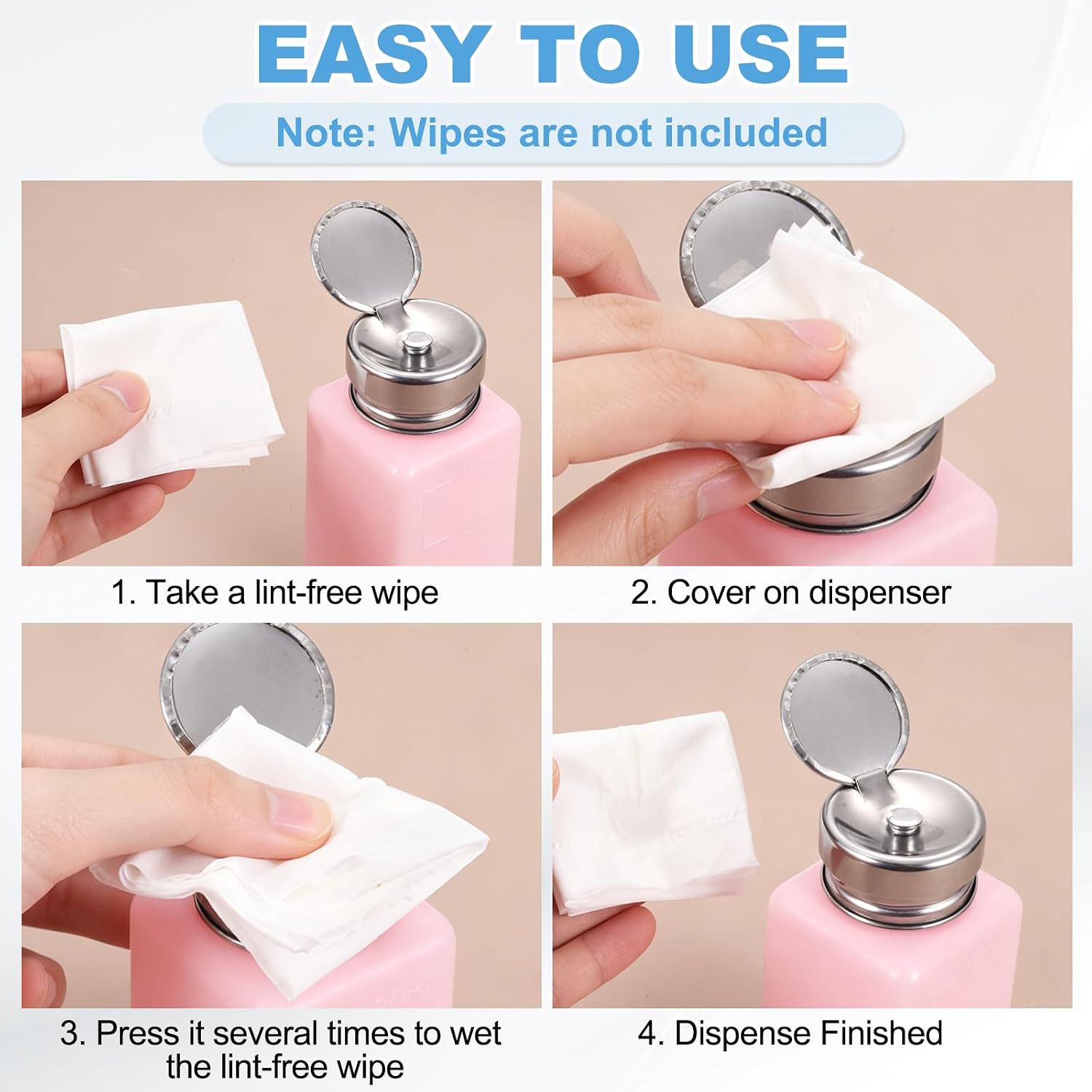 EASY TO USE

Note: Wipes are not included

1. Take a lint-free wipe

2. Cover on dispenser

3. Press it several times to wet the lint-free wipe

4. Dispense Finished