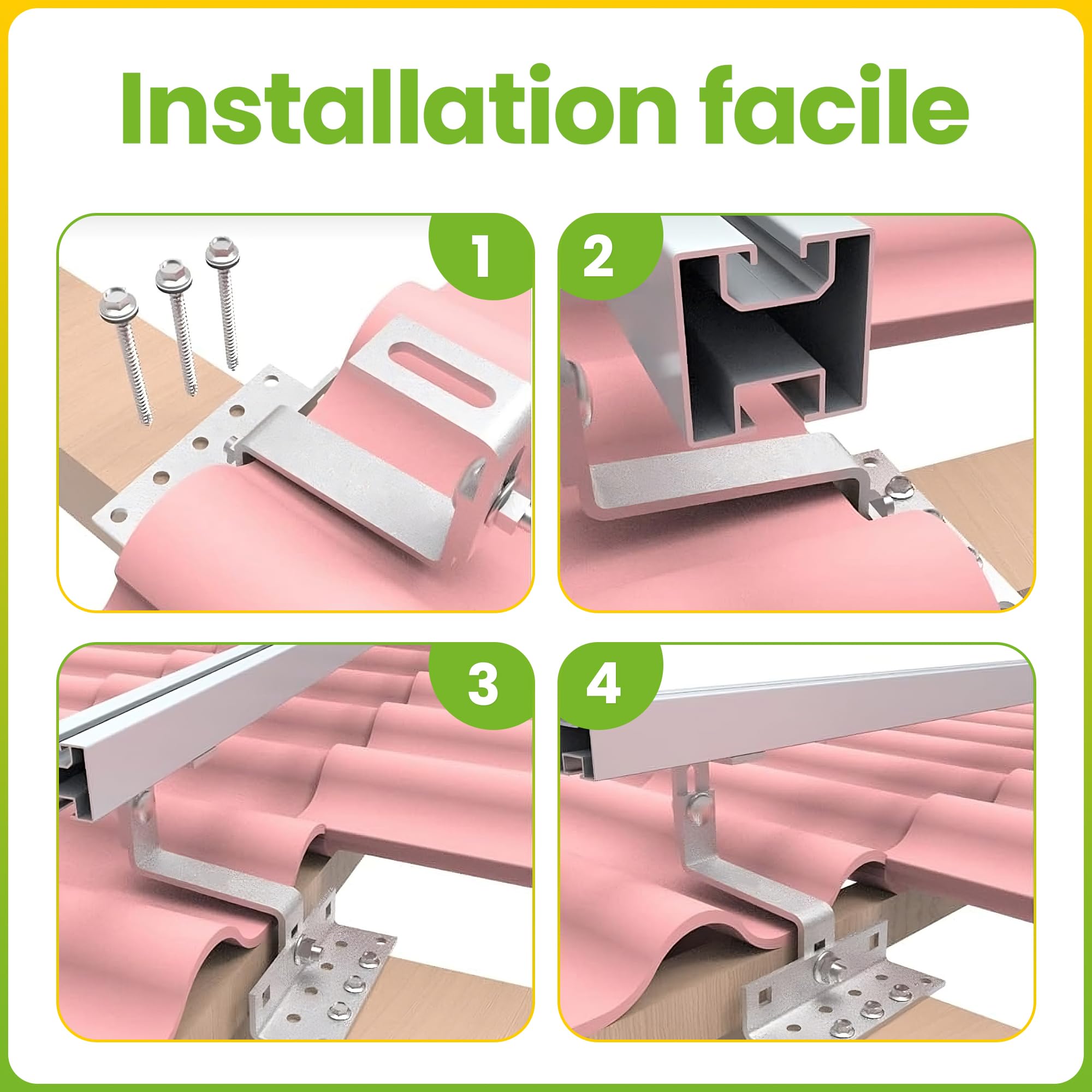 Installation facile

1

2

3

4